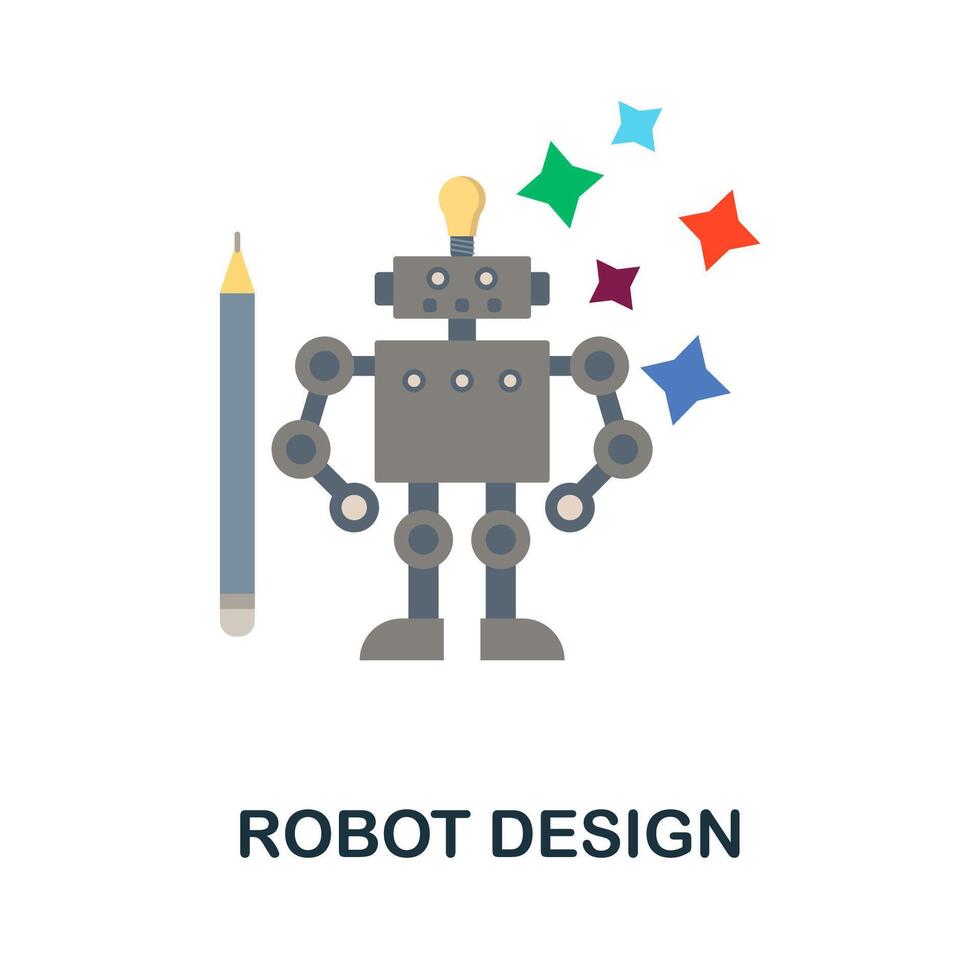 ROBOT DESIGN