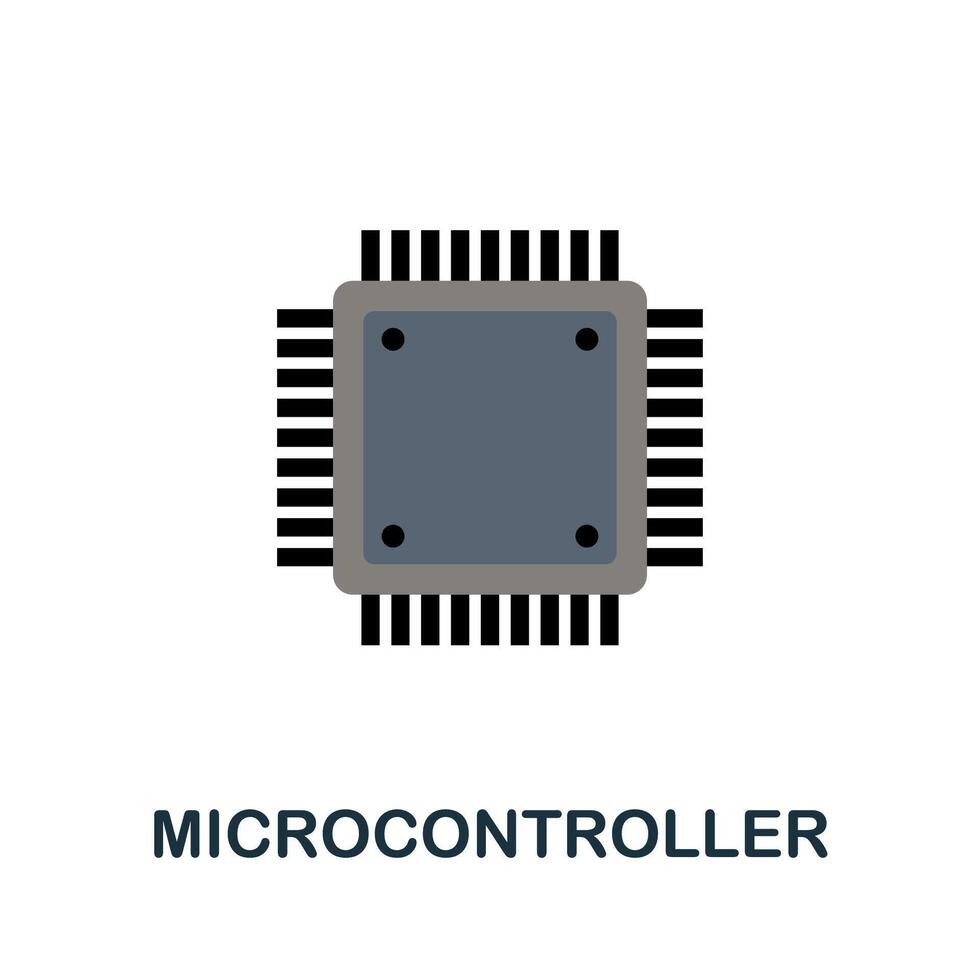 MICROCONTROLLER