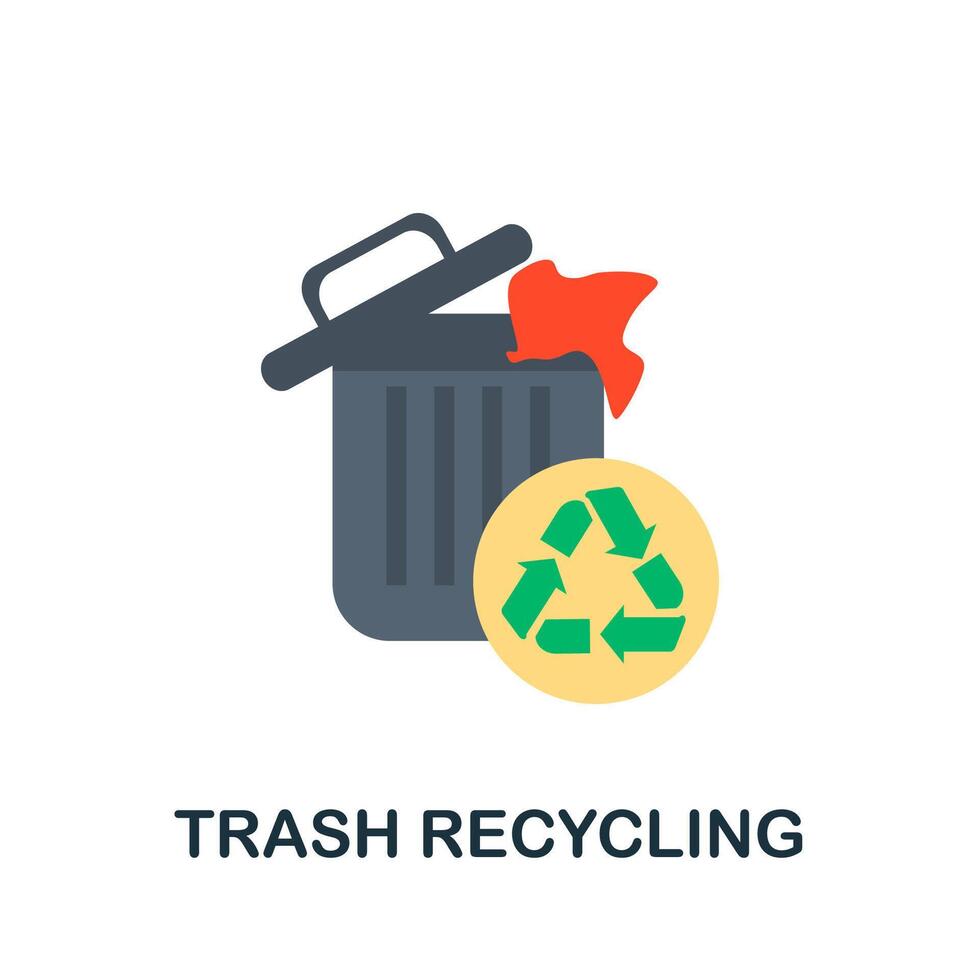 TRASH RECYCLING