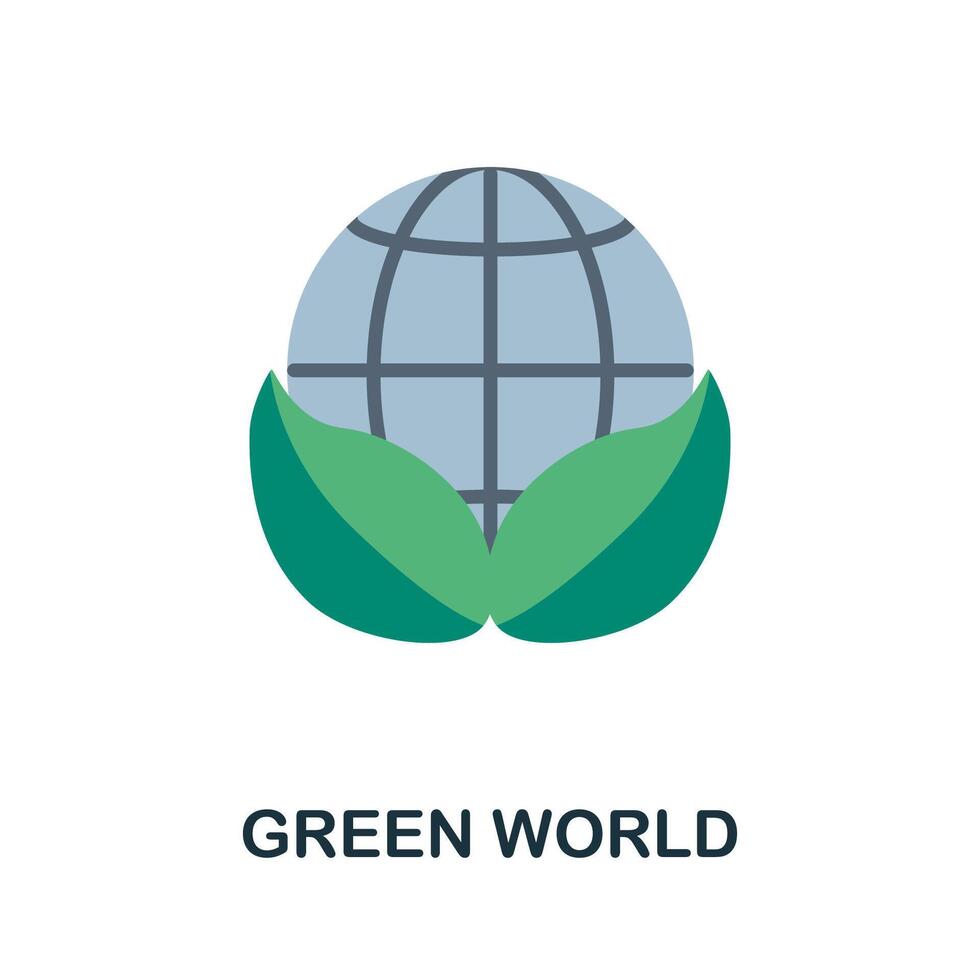 GREEN WORLD