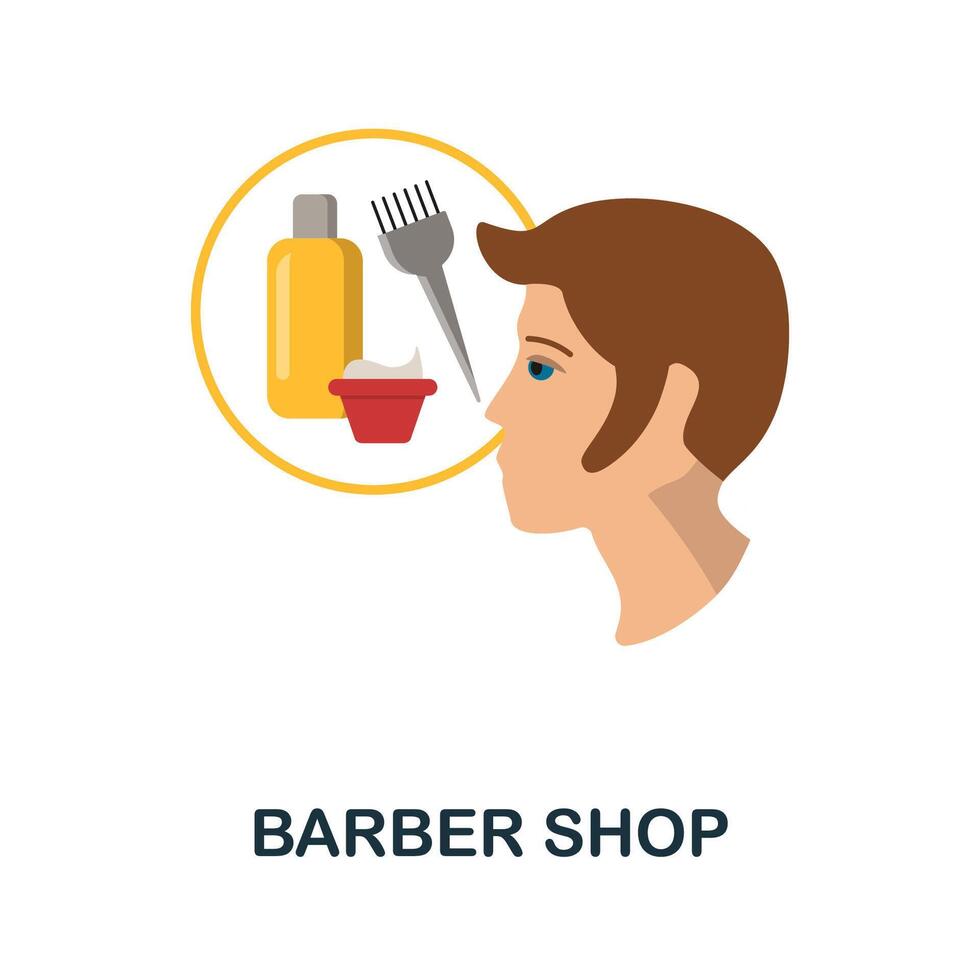 BARBER SHOP