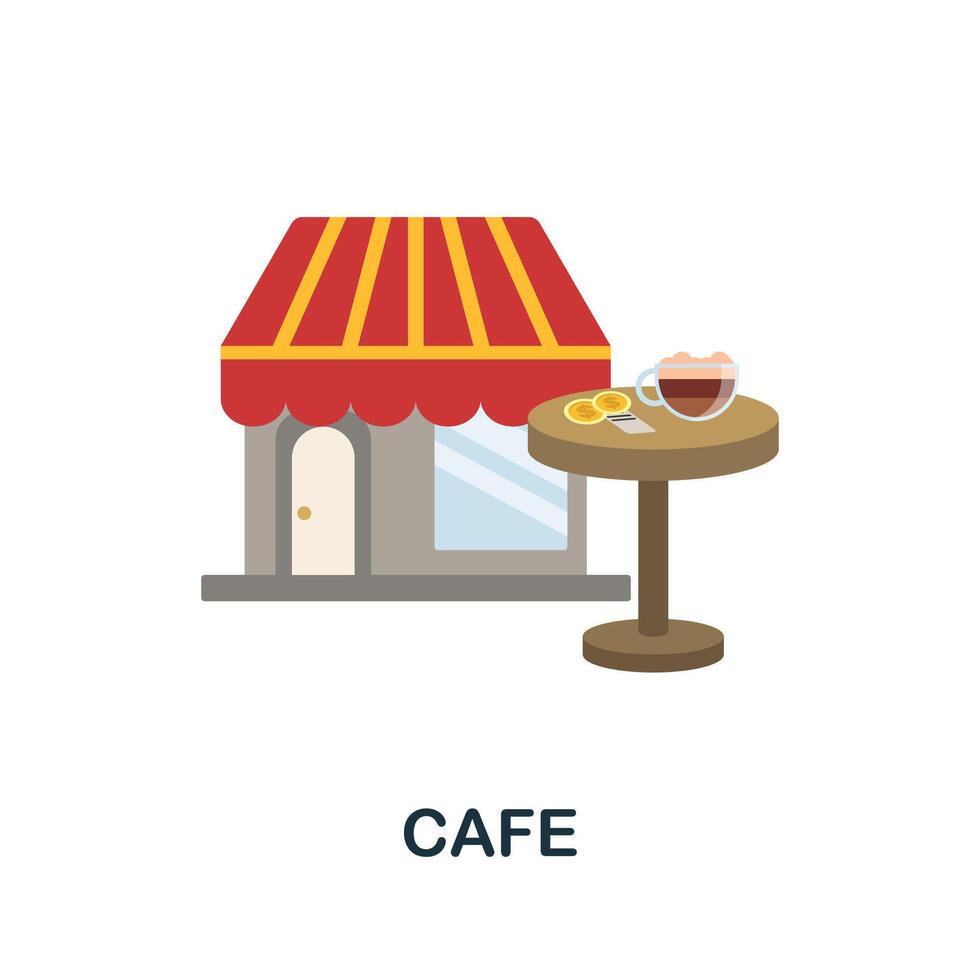 CAFE