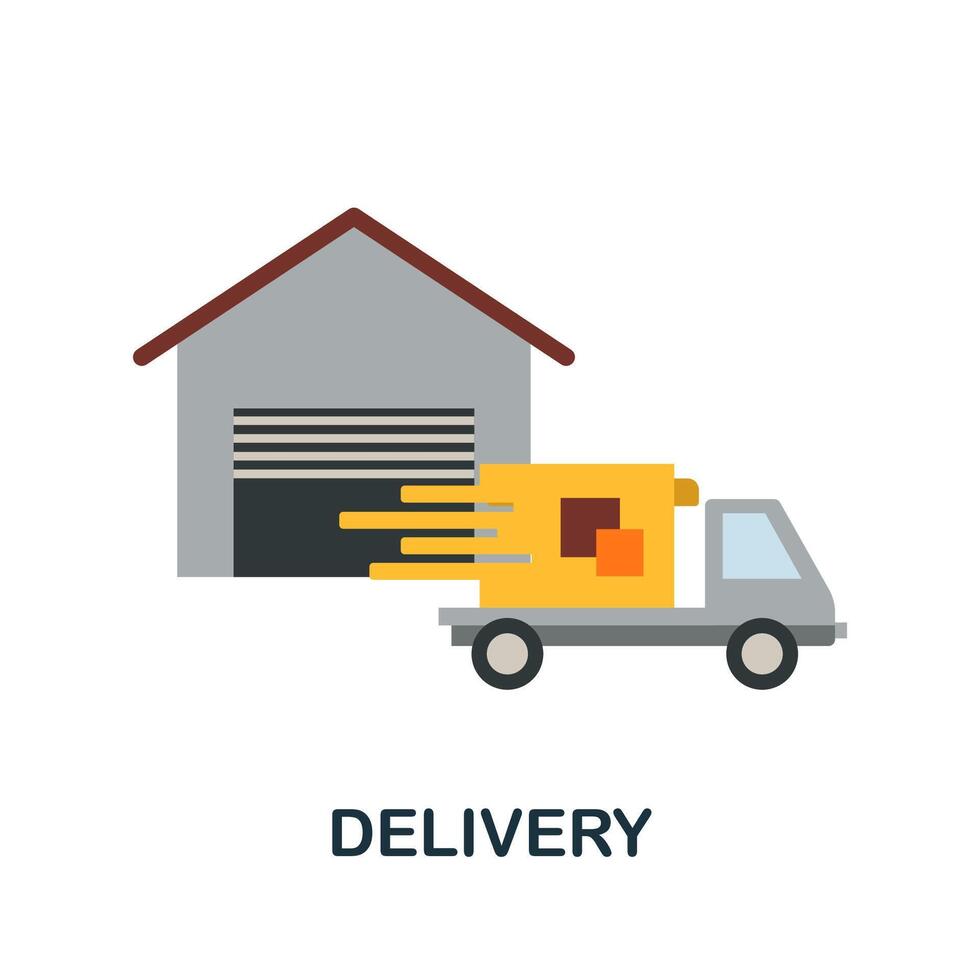 DELIVERY