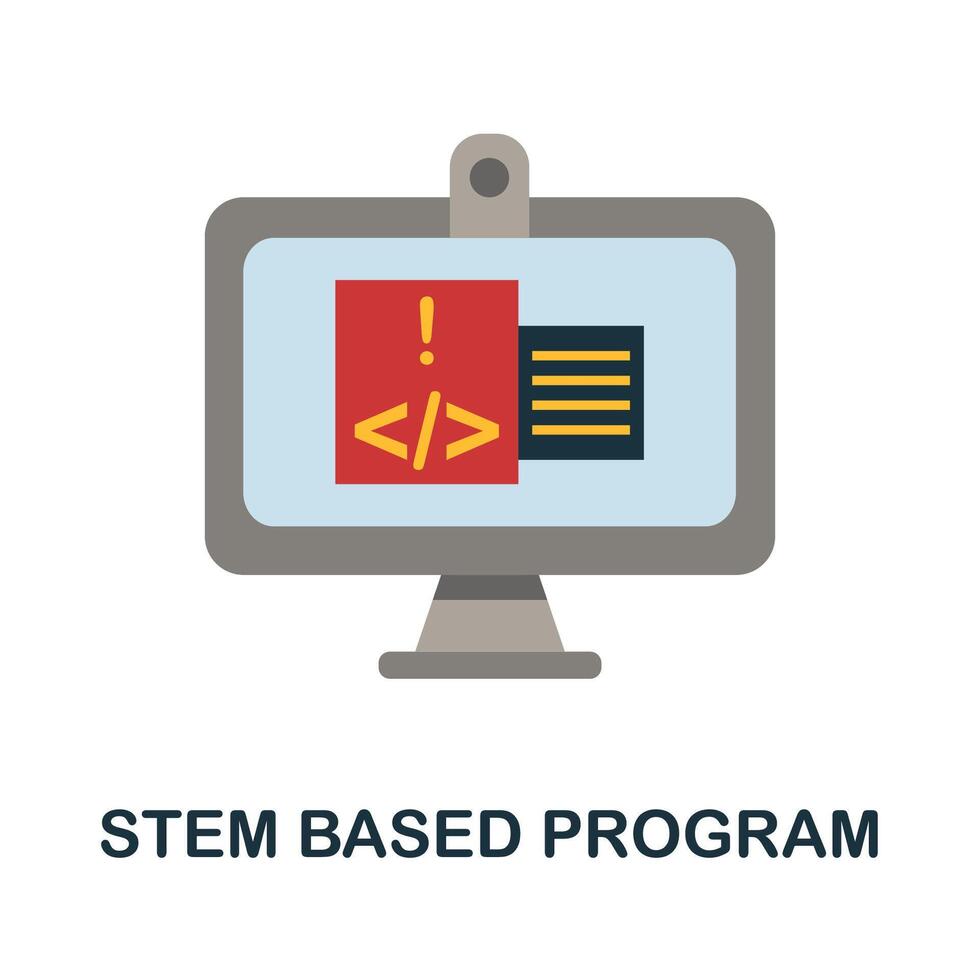 !
</>

STEM BASED PROGRAM