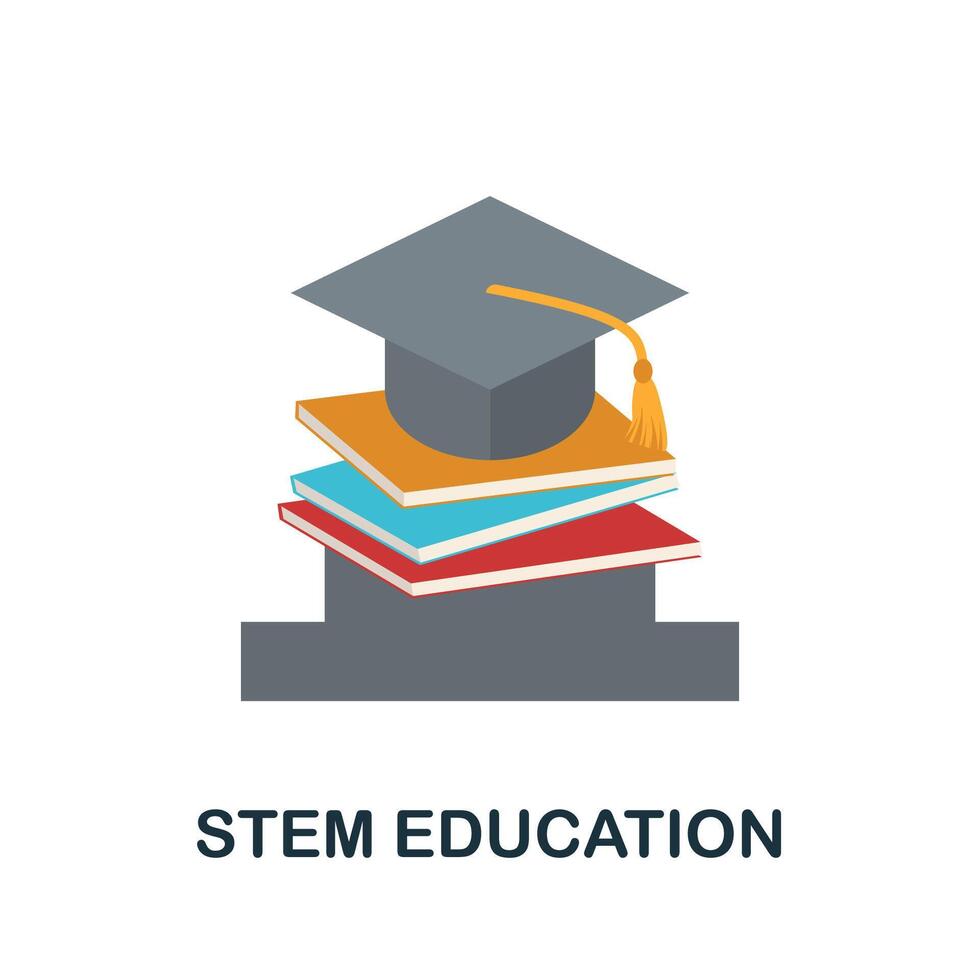 STEM EDUCATION