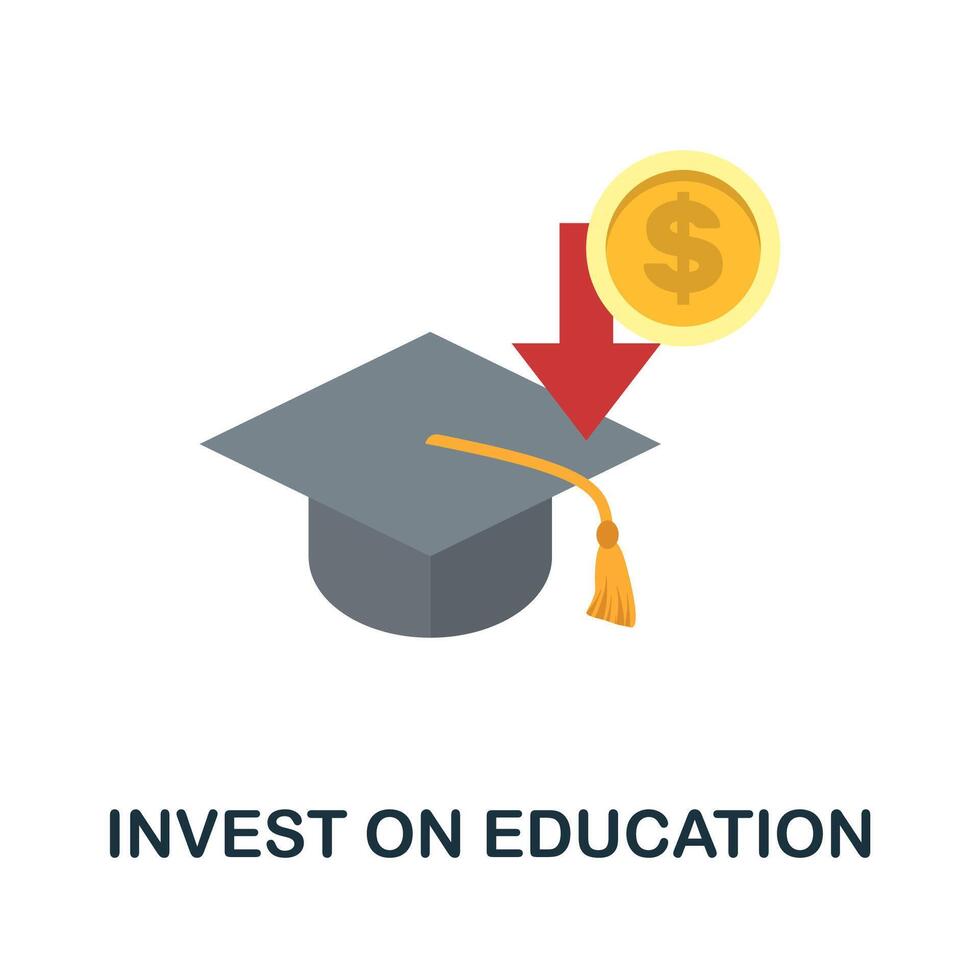 $
INVEST ON EDUCATION