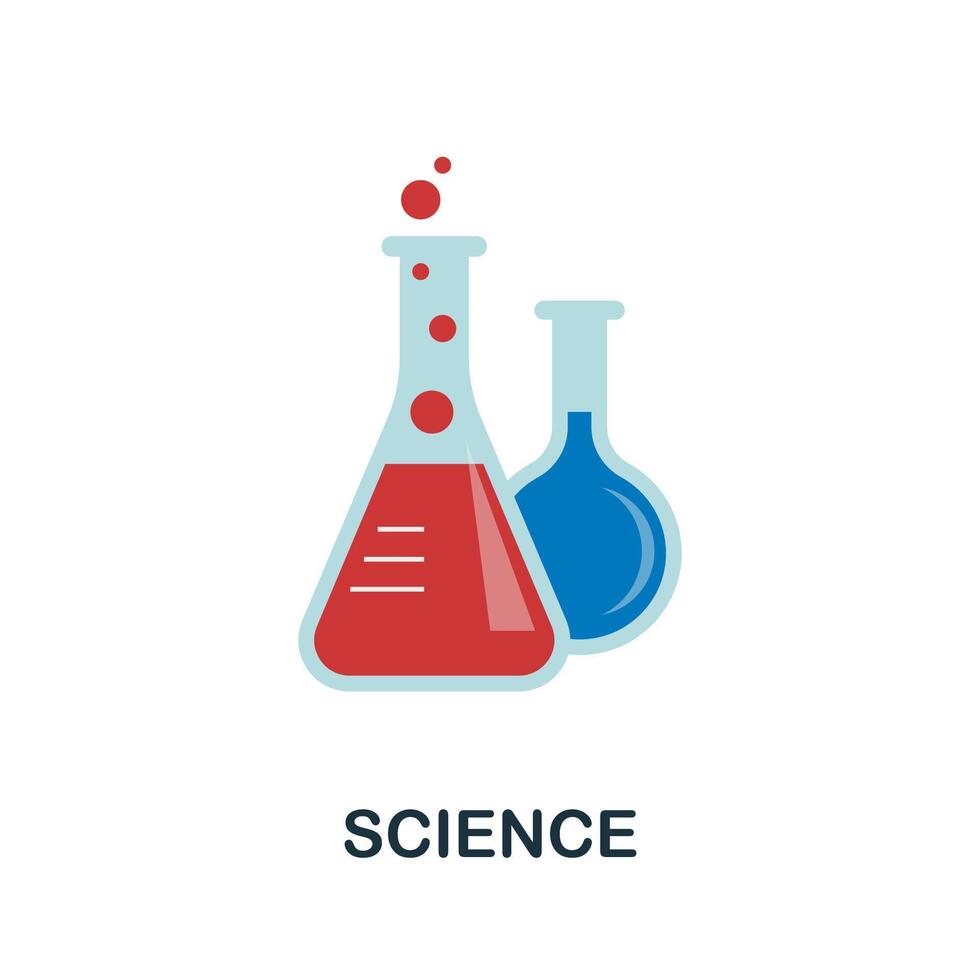 SCIENCE