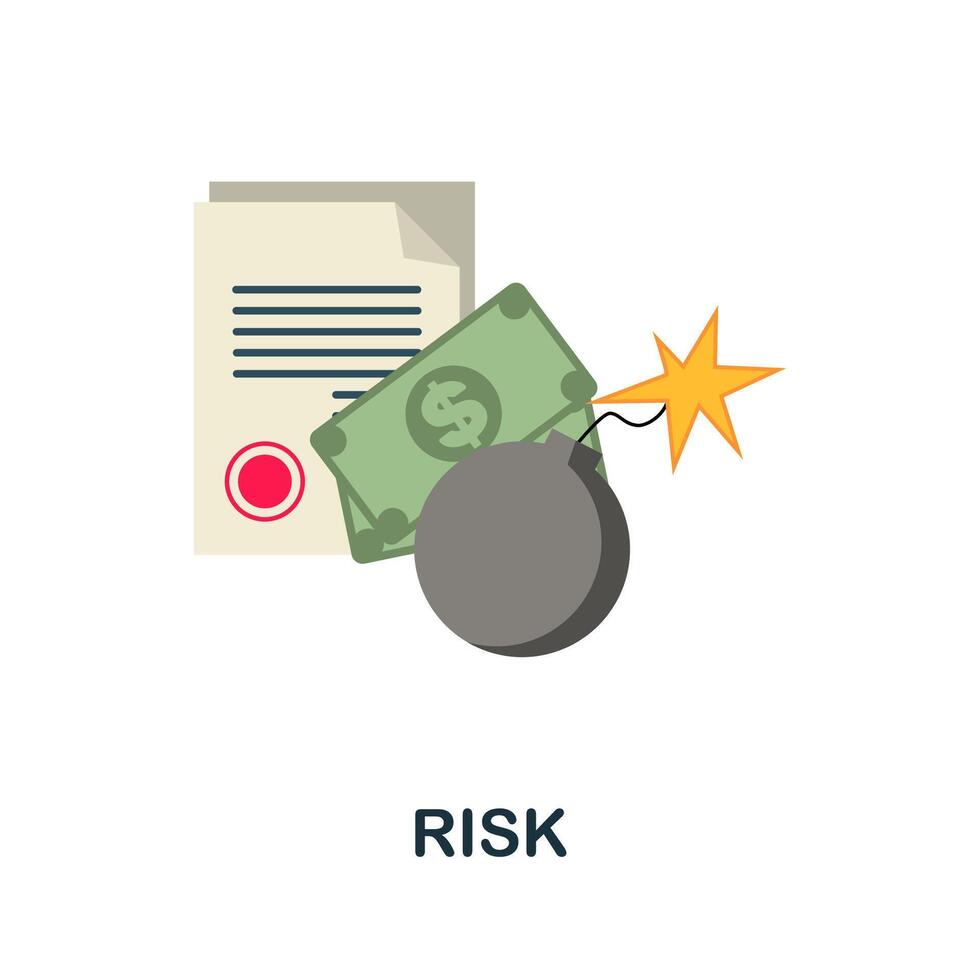 $

RISK