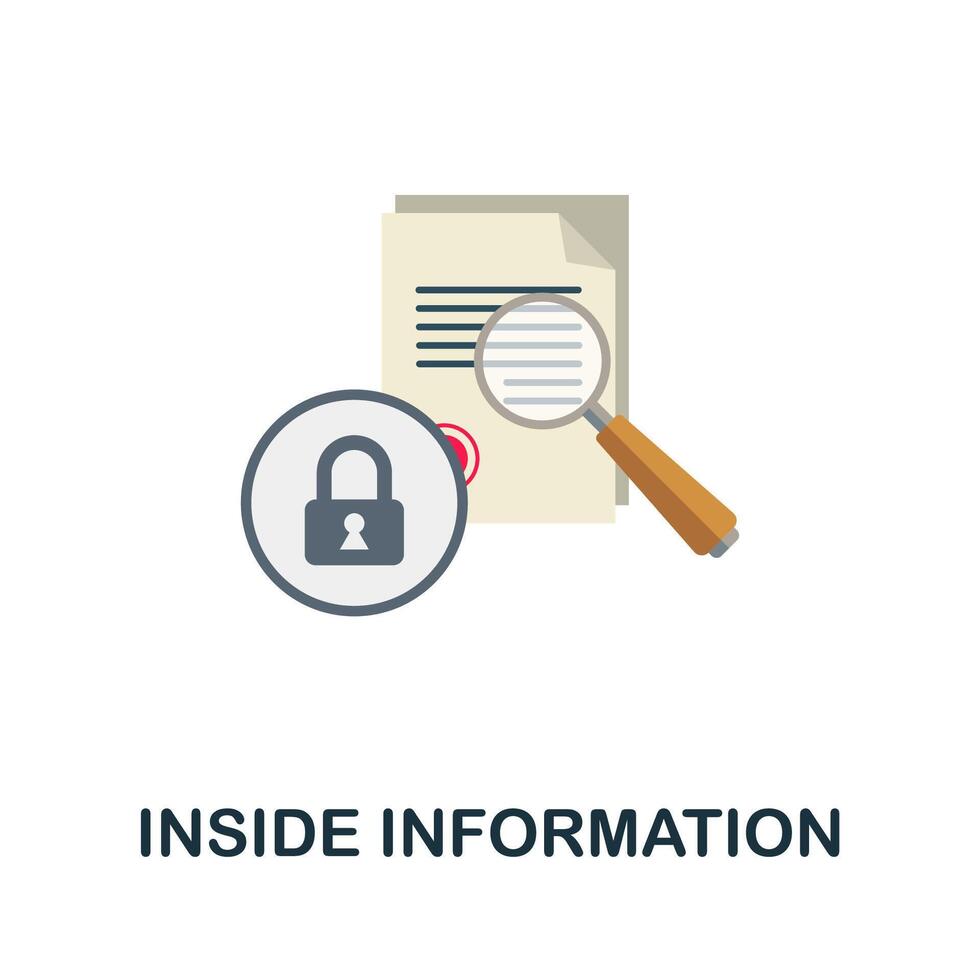 INSIDE INFORMATION