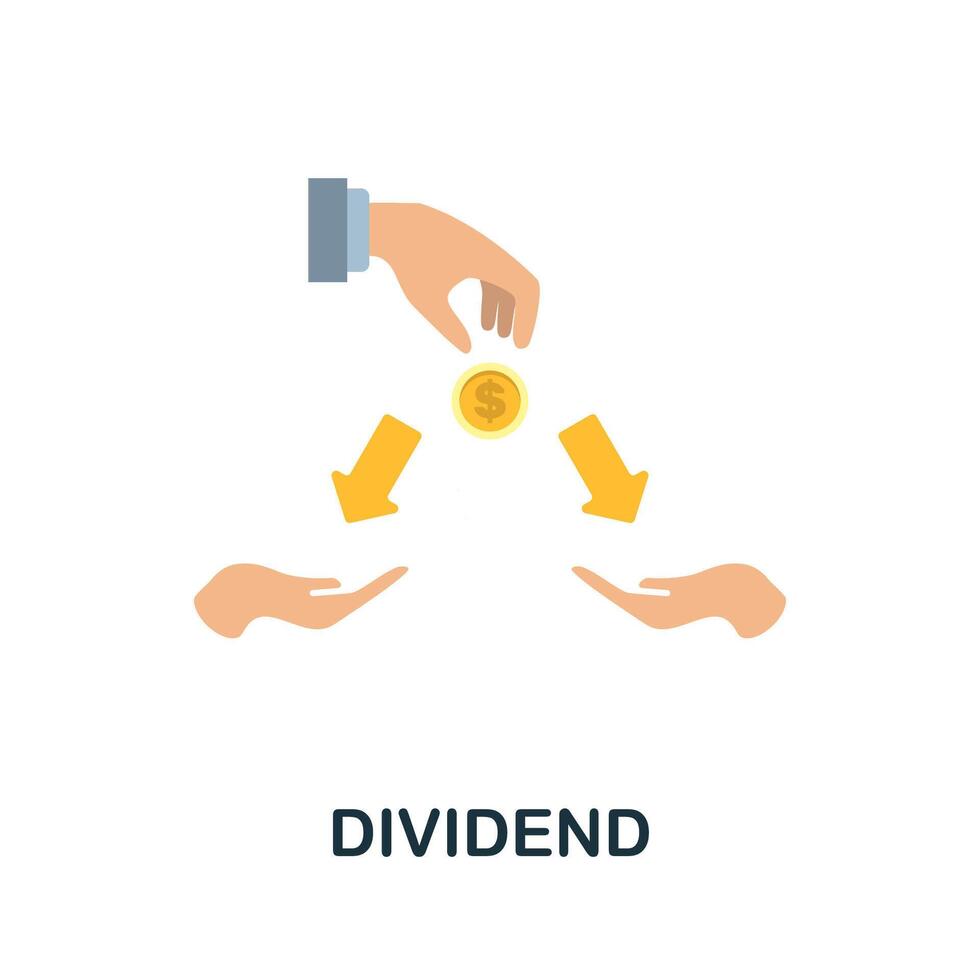 $

DIVIDEND