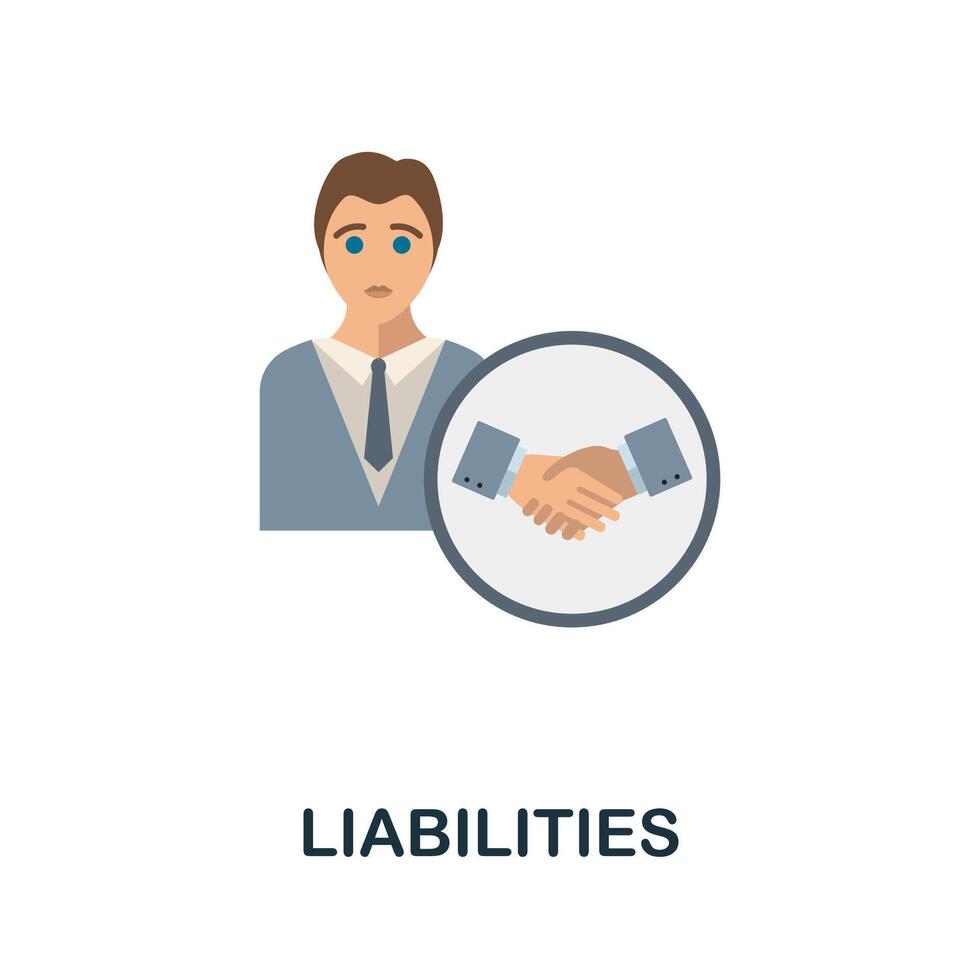 LIABILITIES