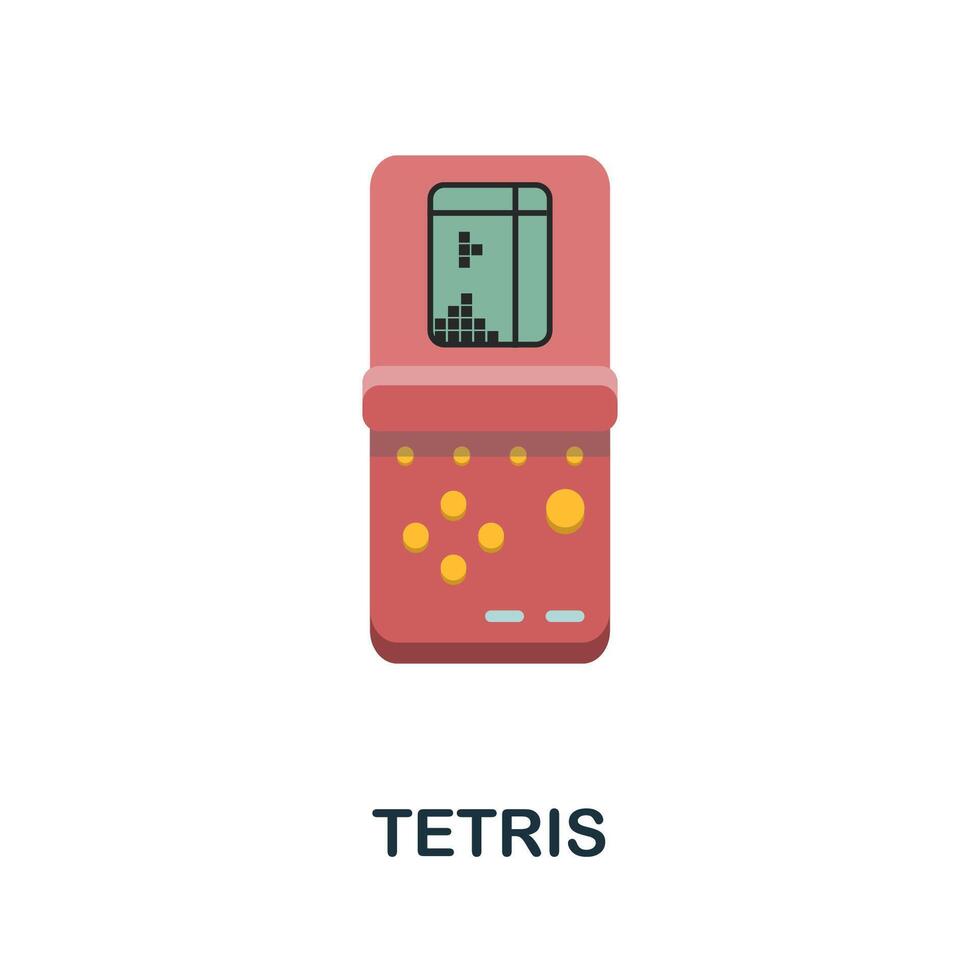 TETRIS