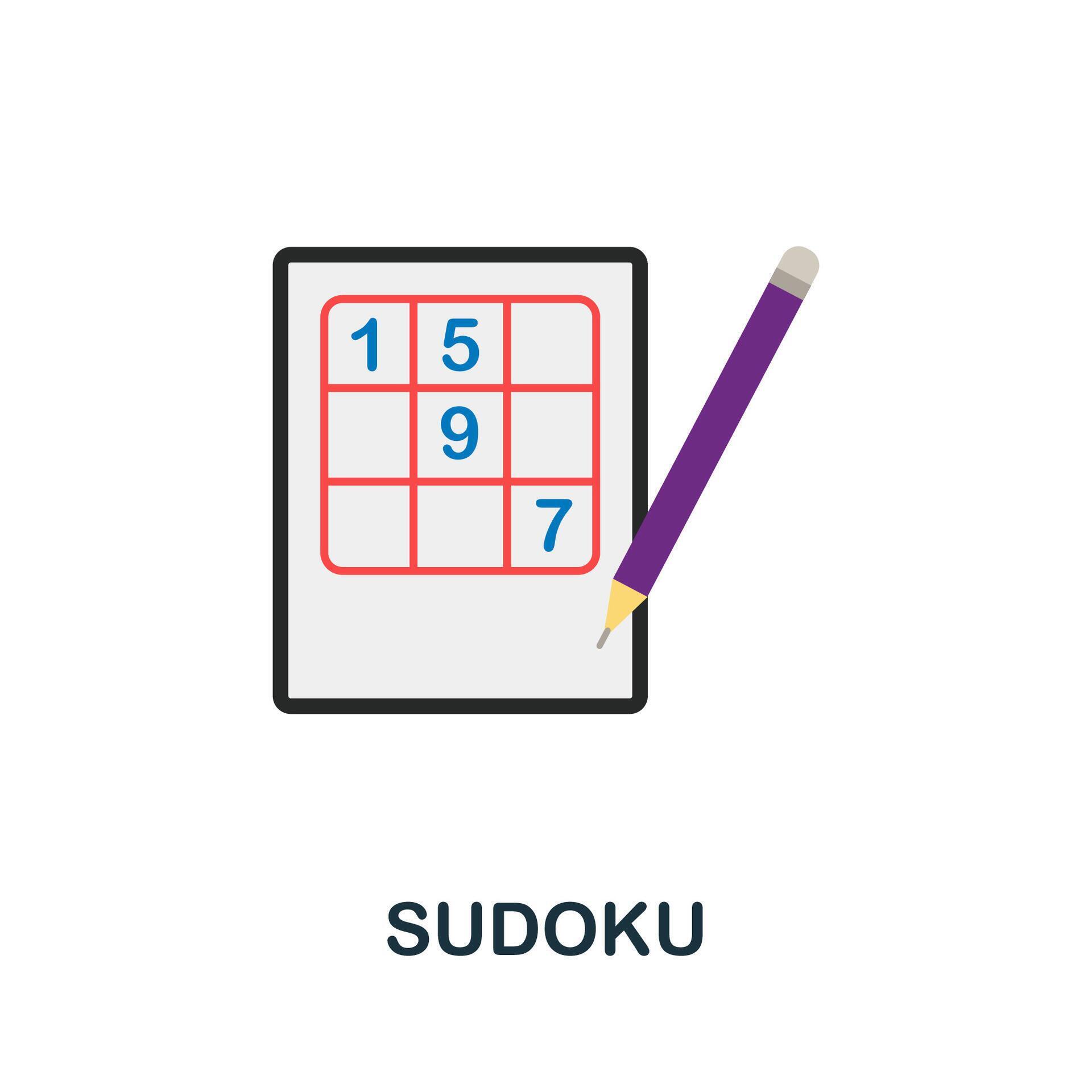 | 1 | 5 |  |
|---|---|---|
|  | 9 |  |
|  |  | 7 |

SUDOKU