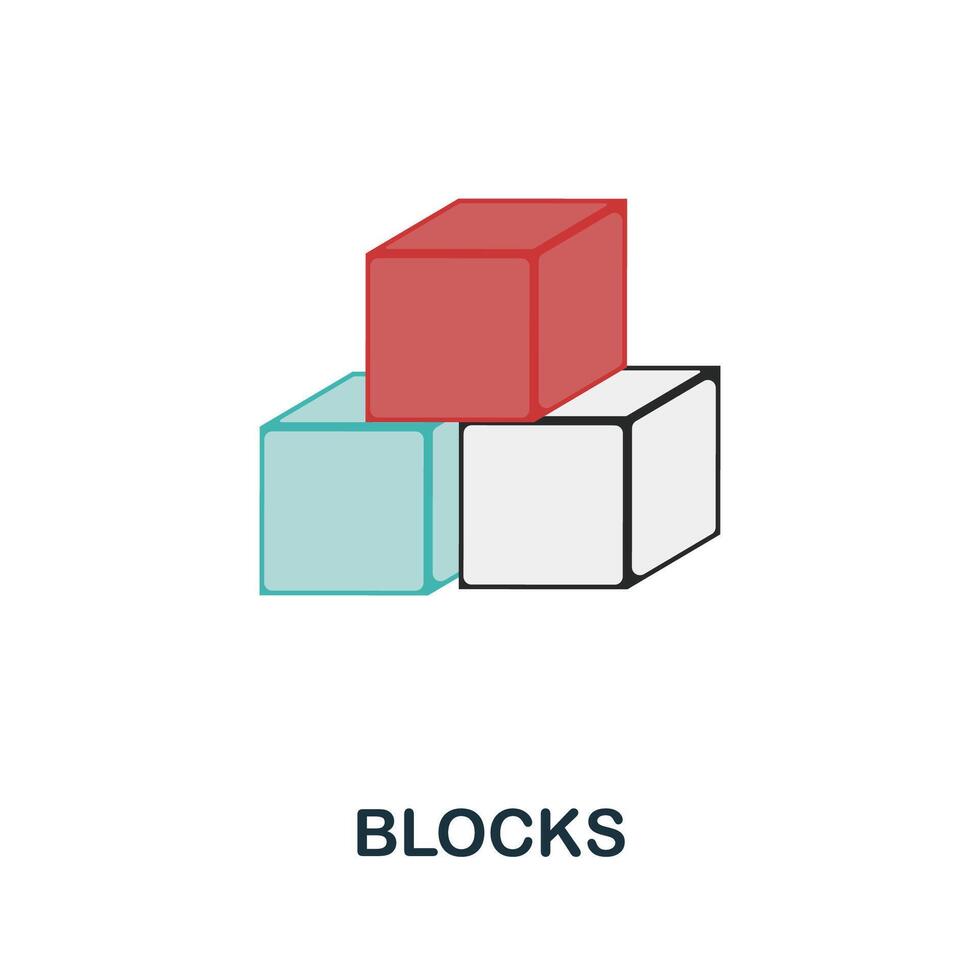 BLOCKS