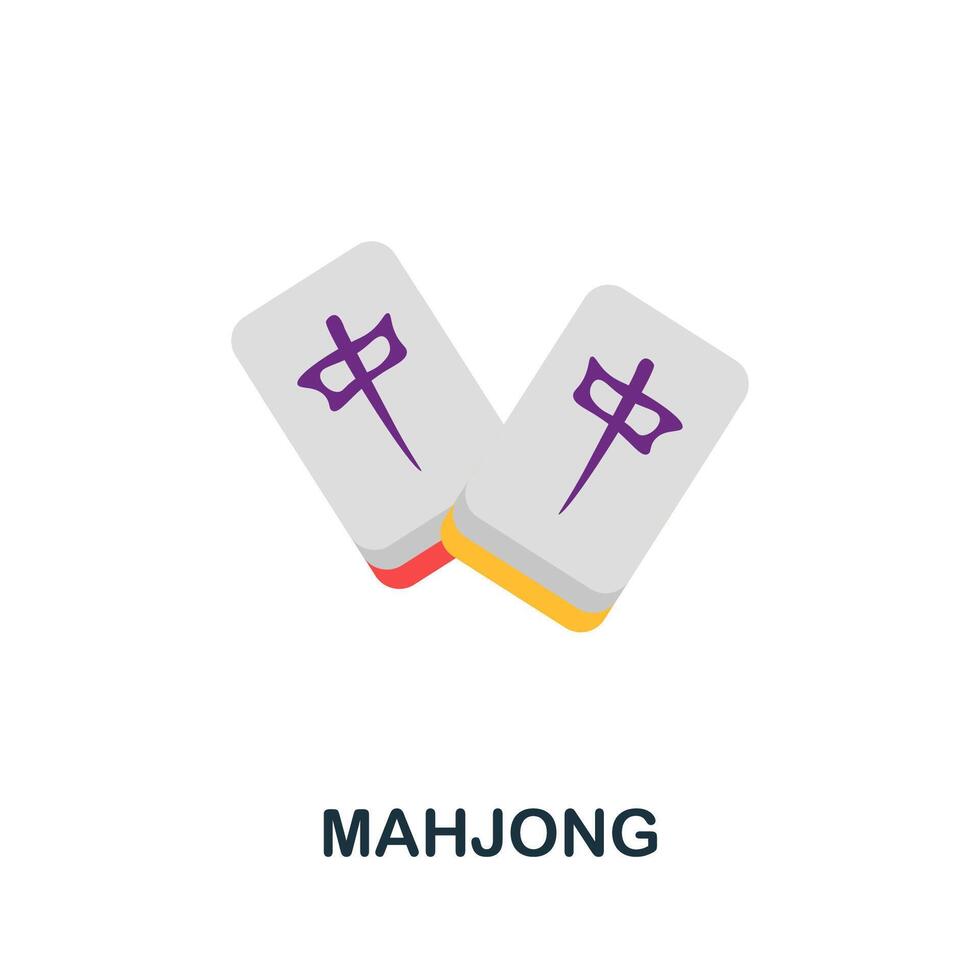 中
中

MAHJONG