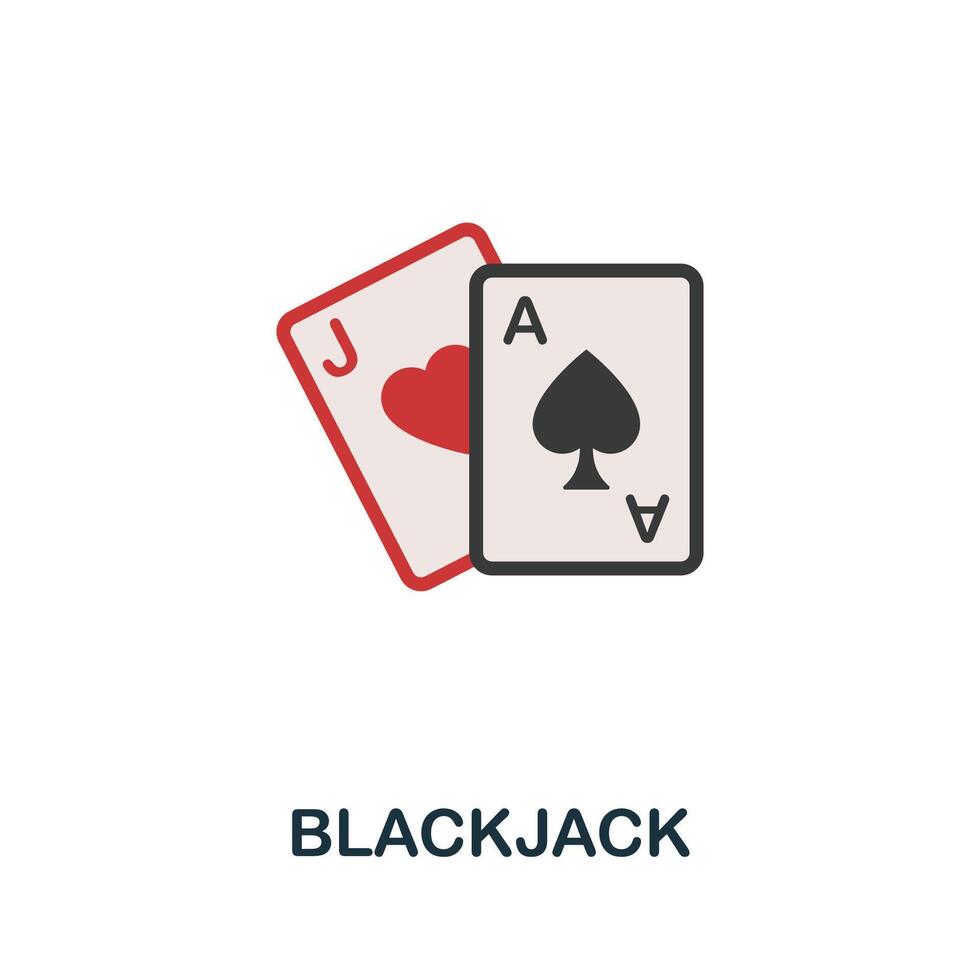 J
A
A
BLACKJACK