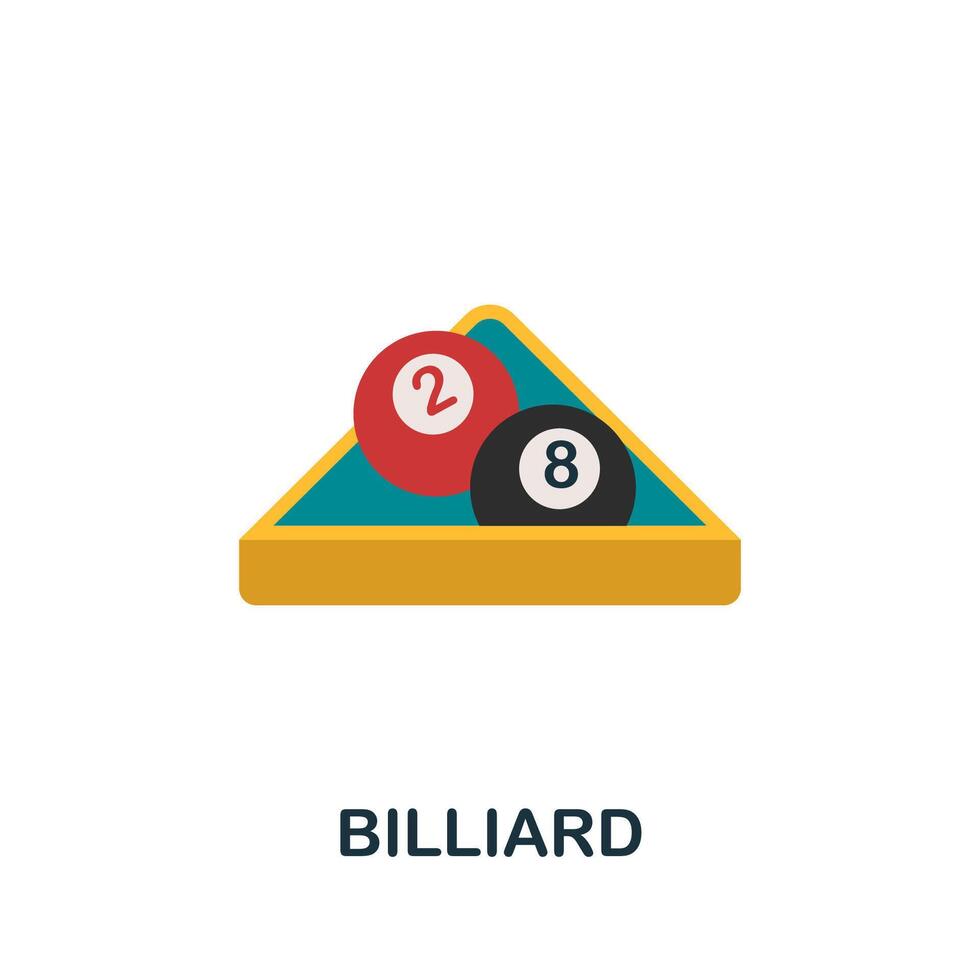 2
8
BILLIARD