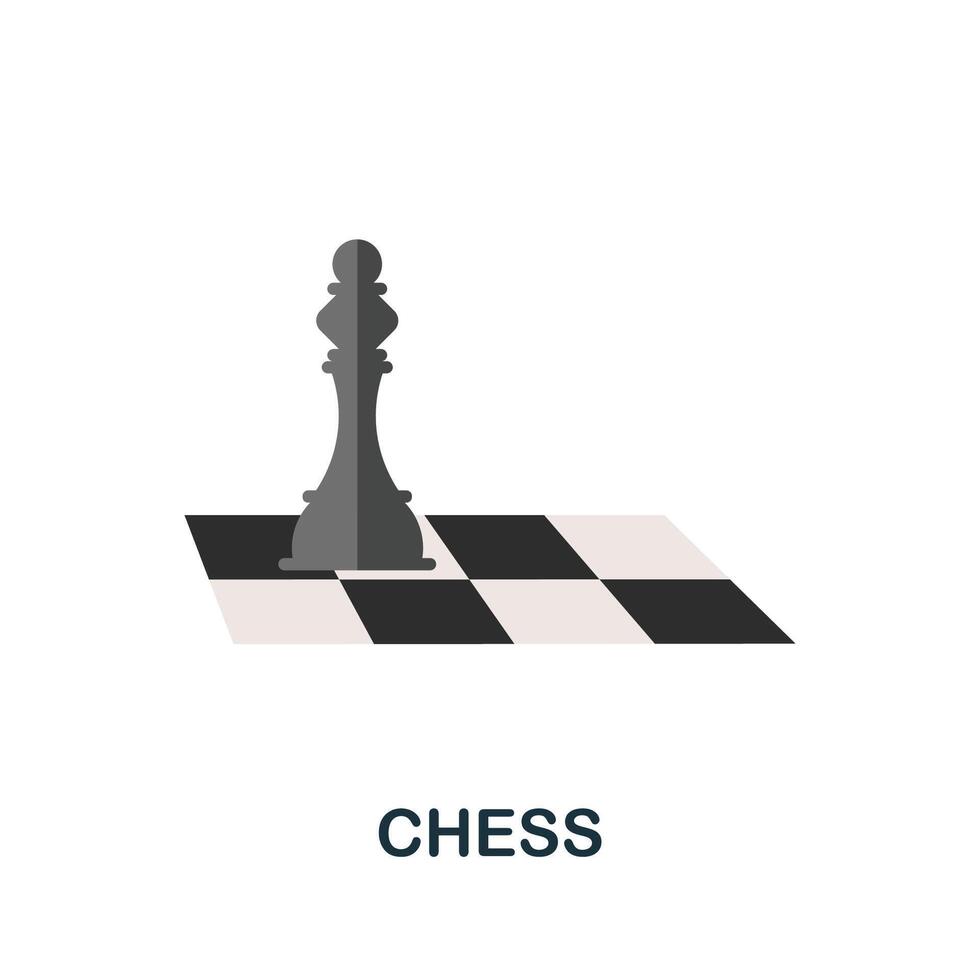 CHESS