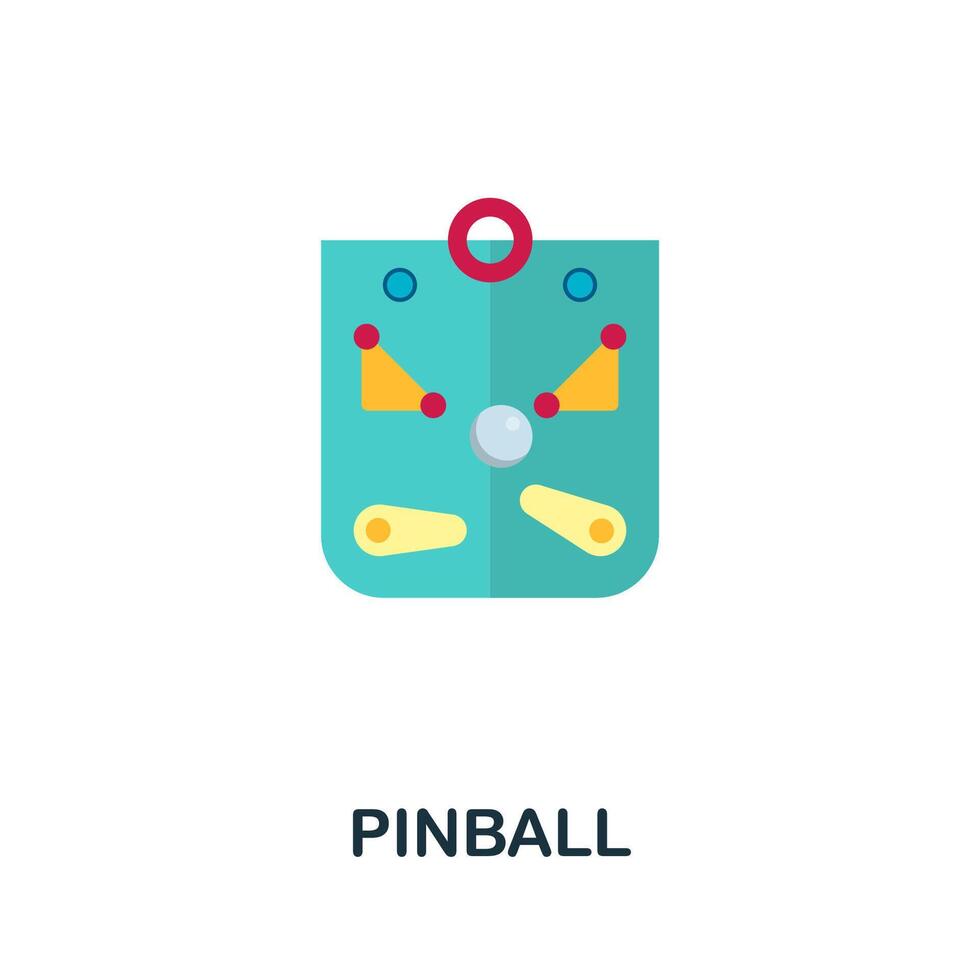 PINBALL