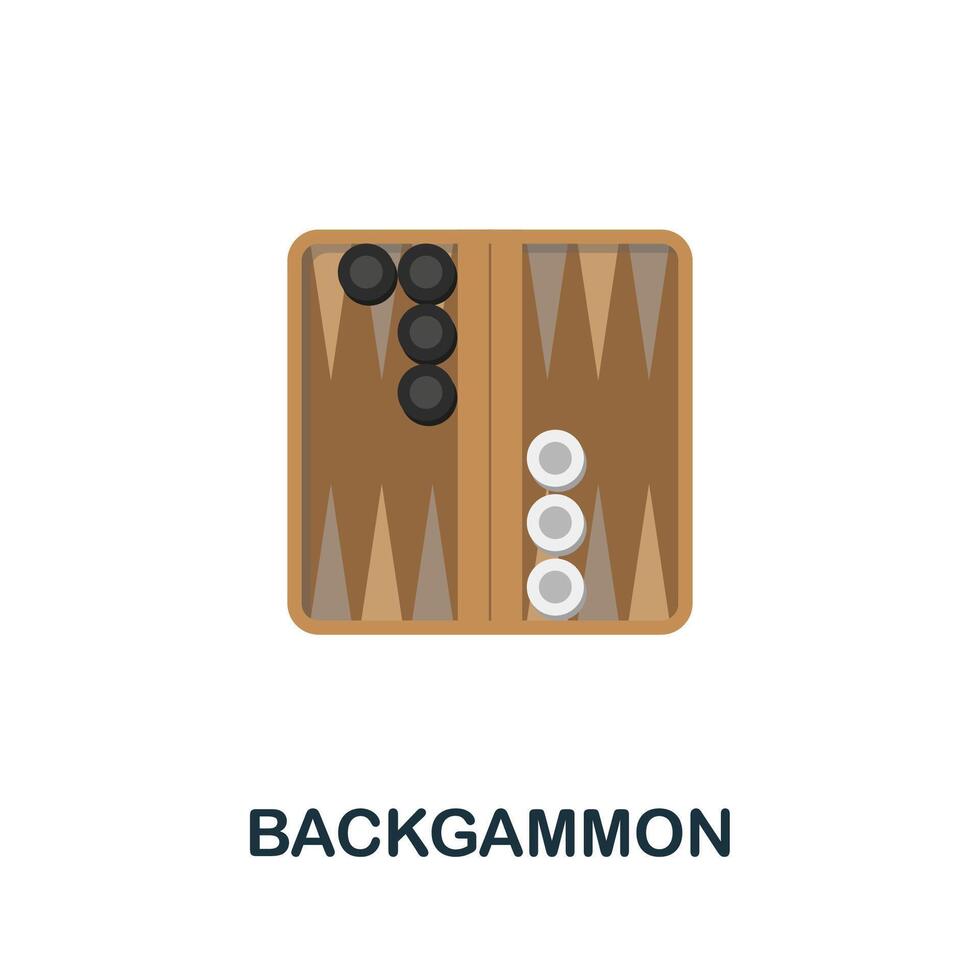 BACKGAMMON