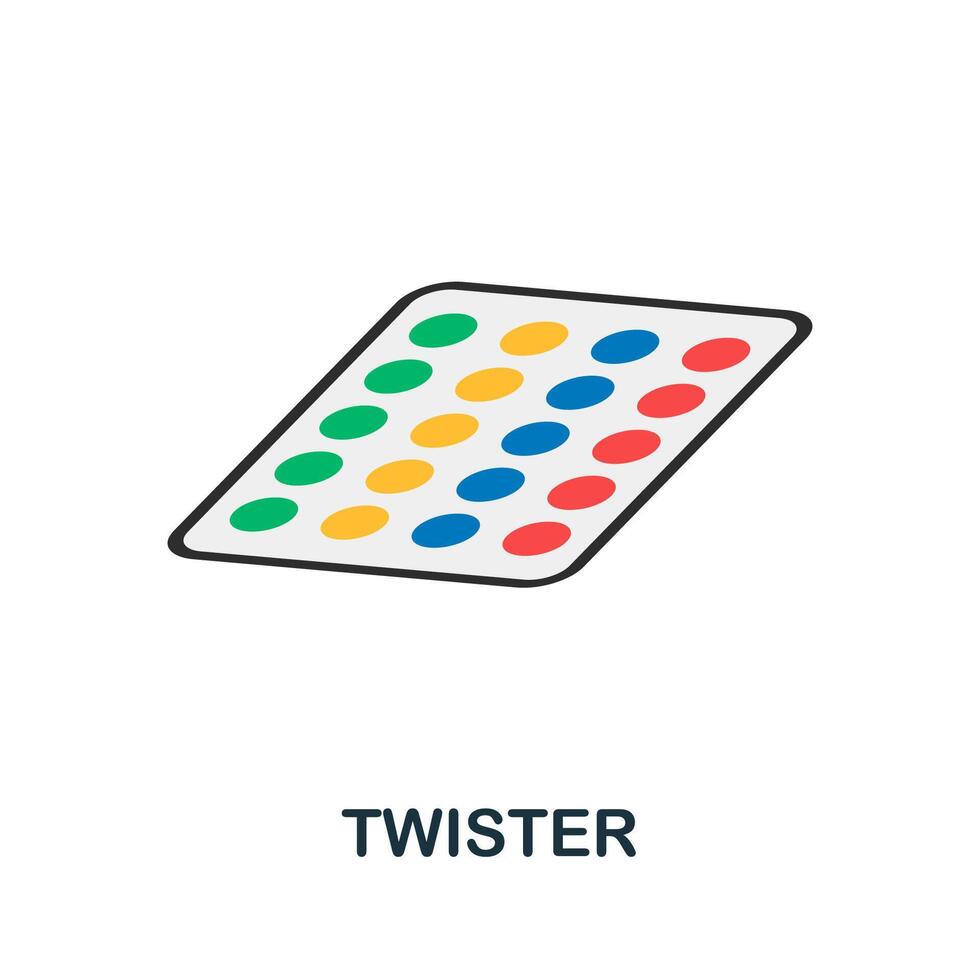 TWISTER