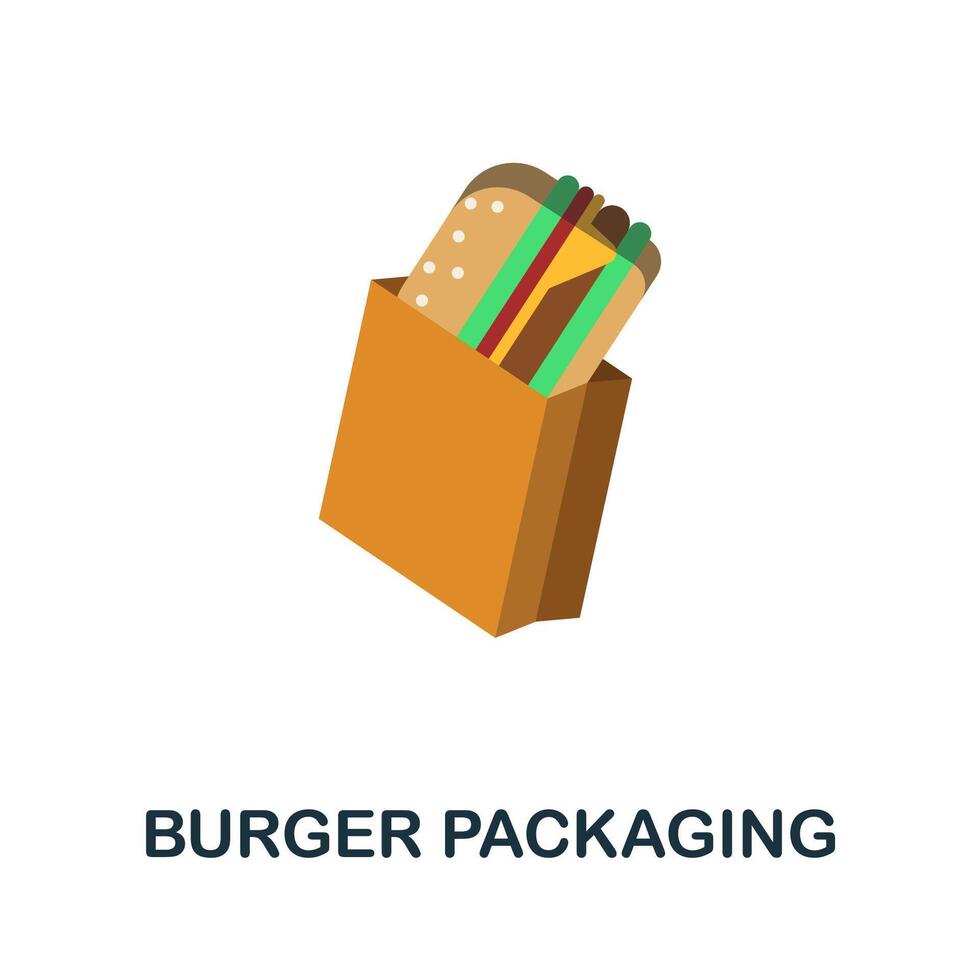 BURGER PACKAGING