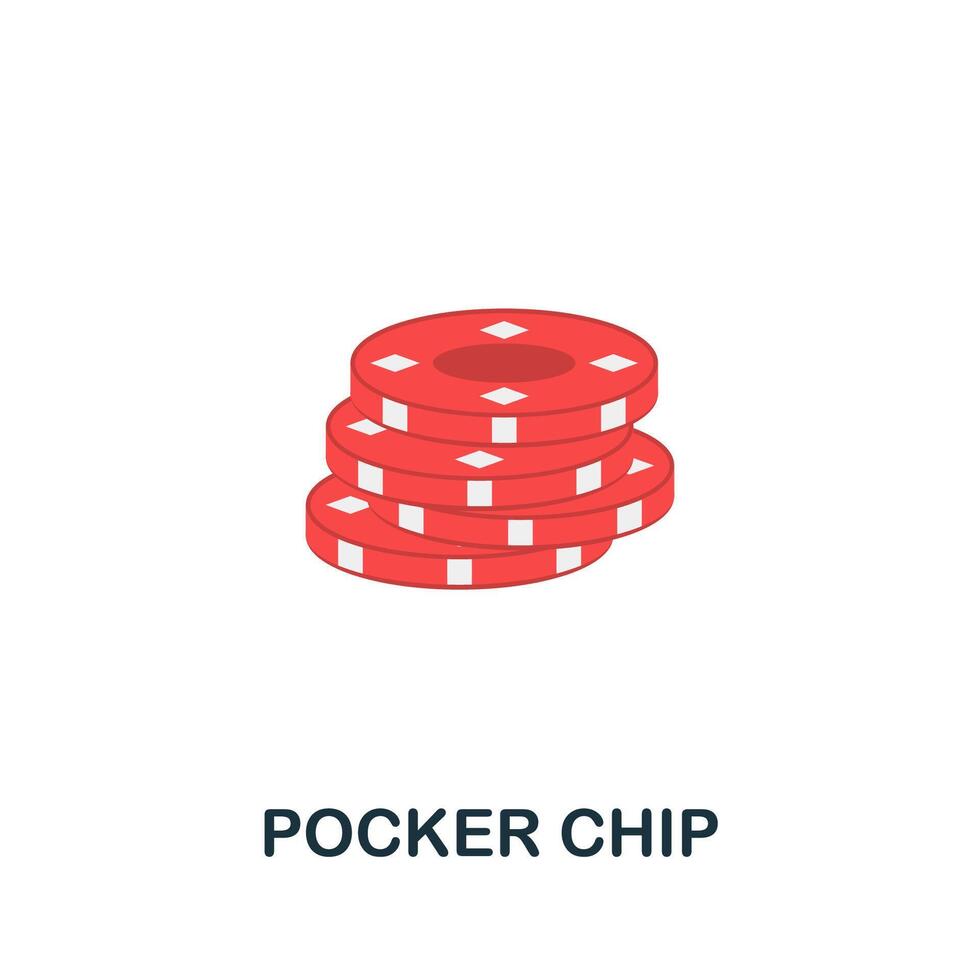 POCKER CHIP