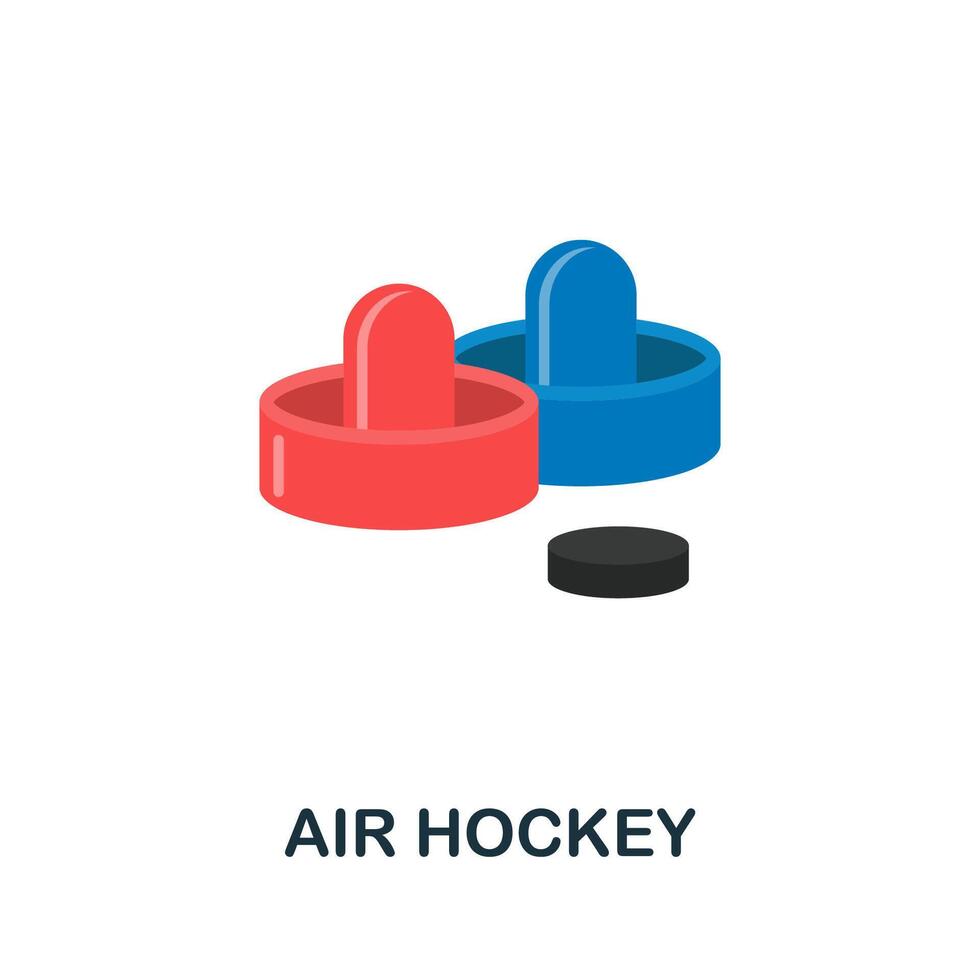 AIR HOCKEY