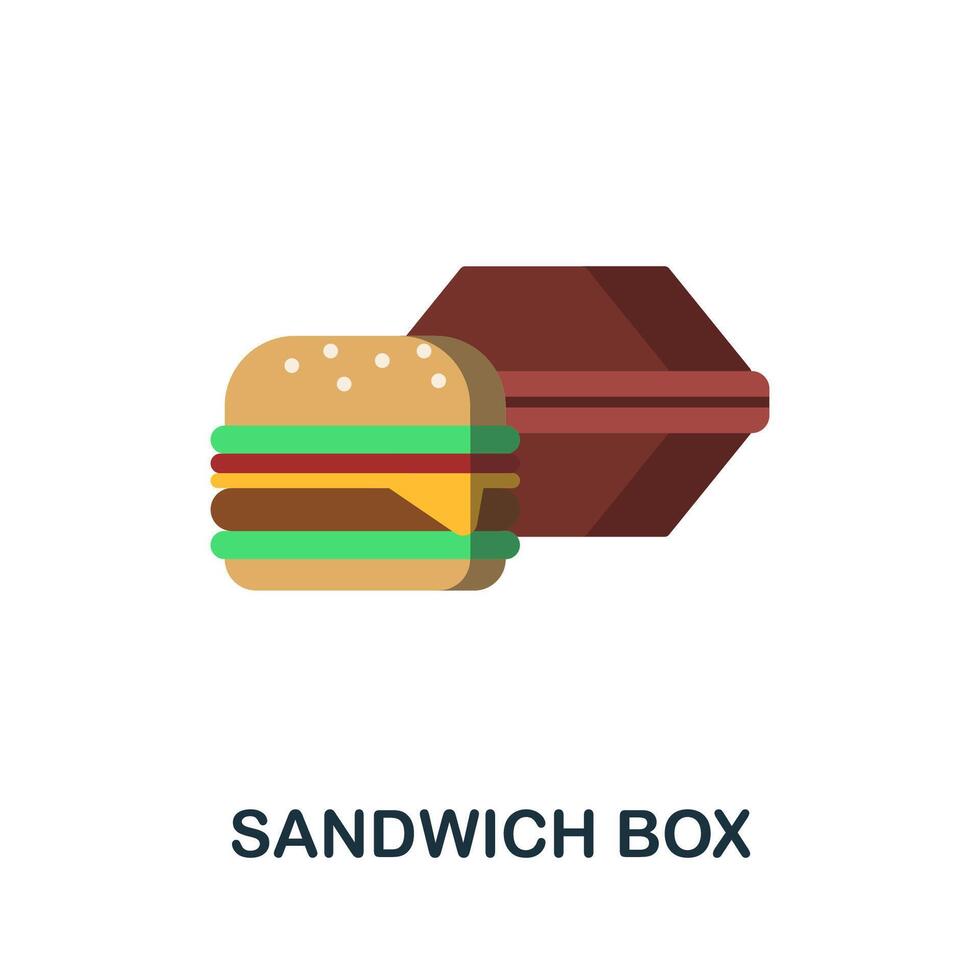 SANDWICH BOX