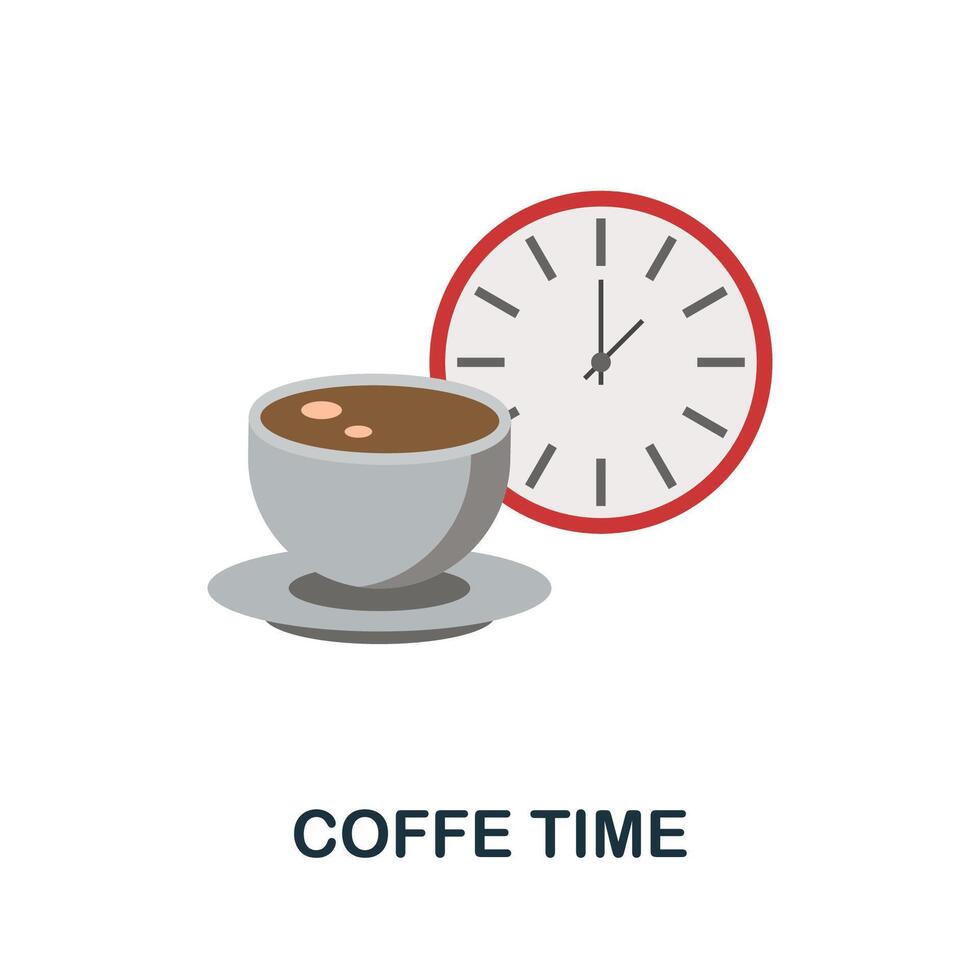 COFFE TIME