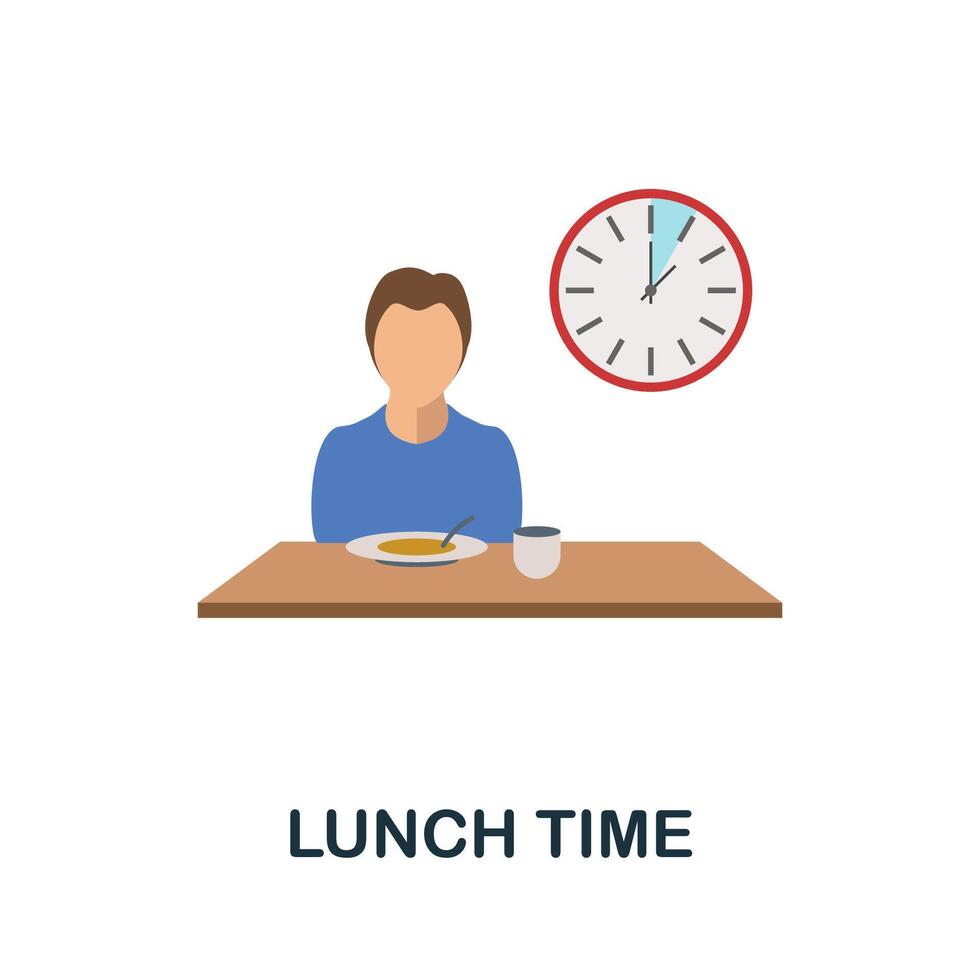 LUNCH TIME