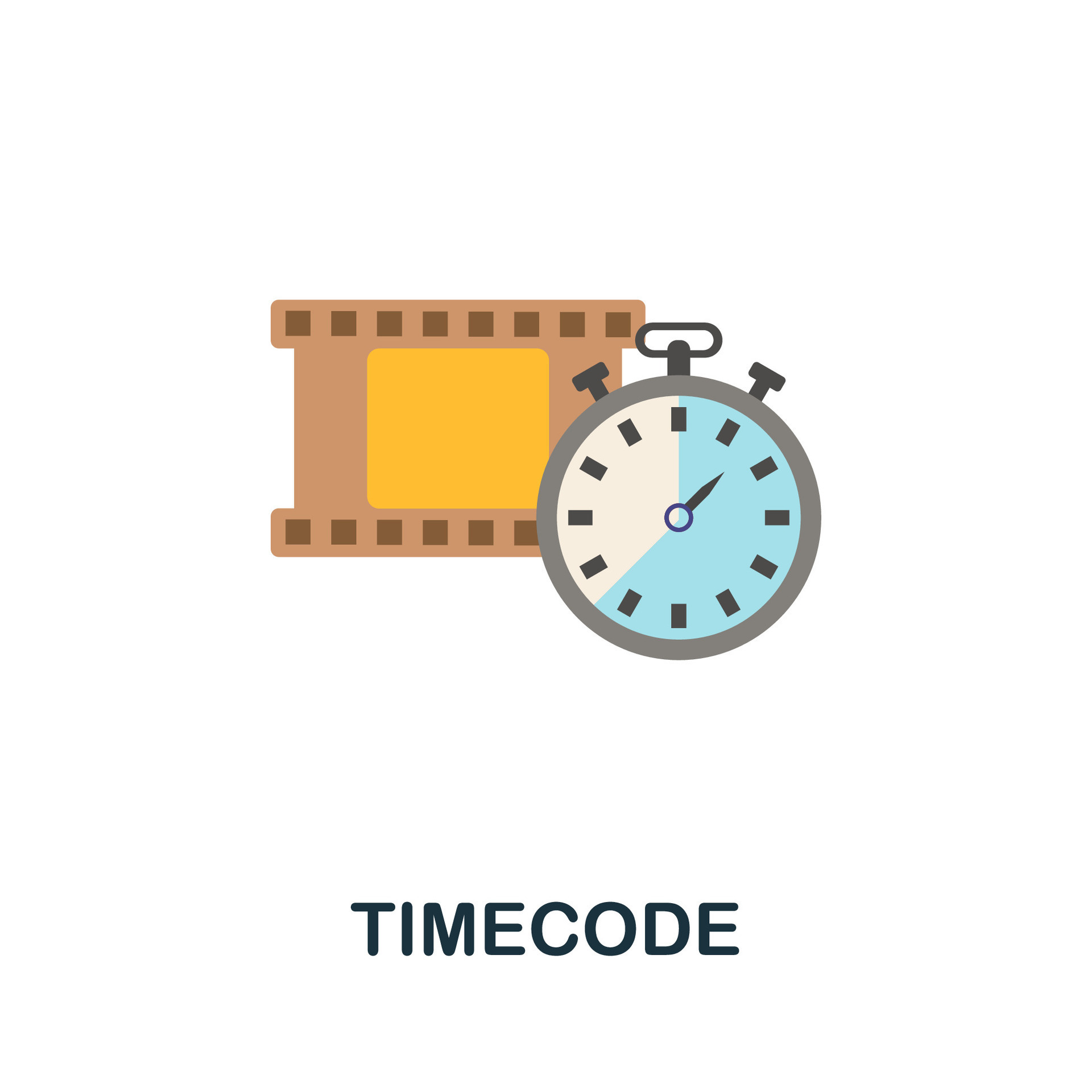 TIMECODE