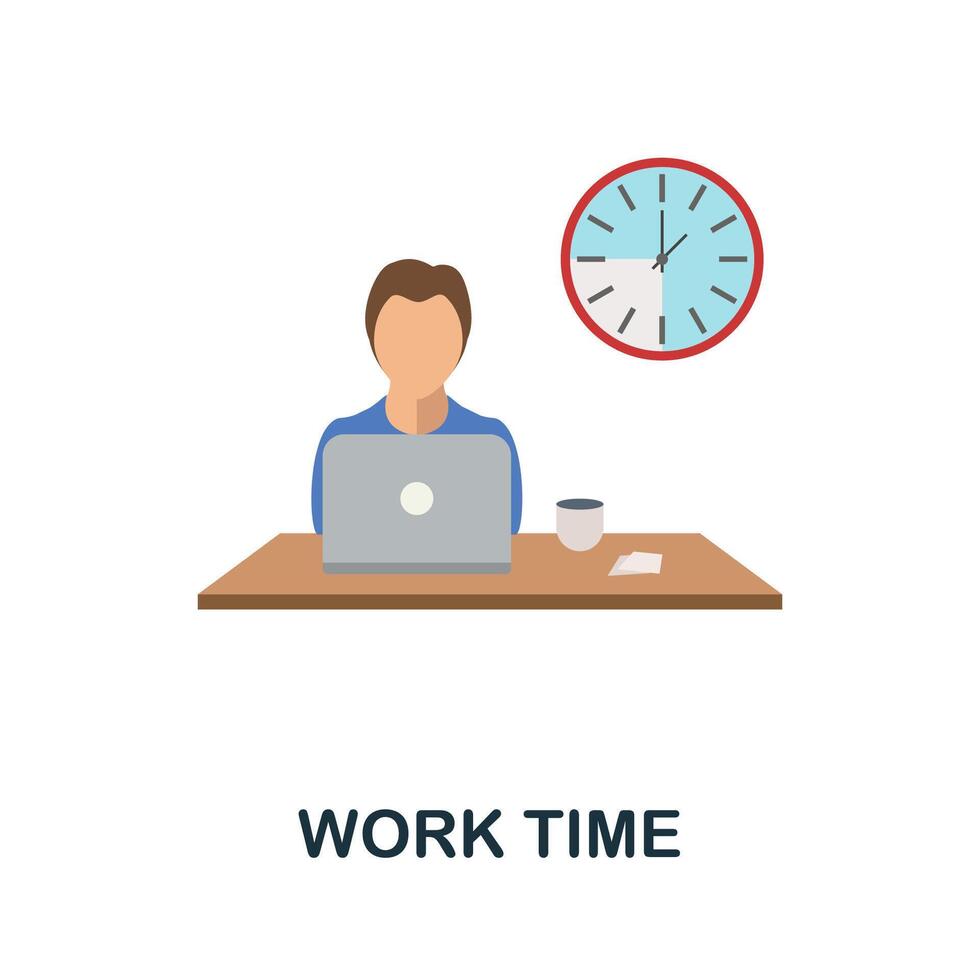 WORK TIME