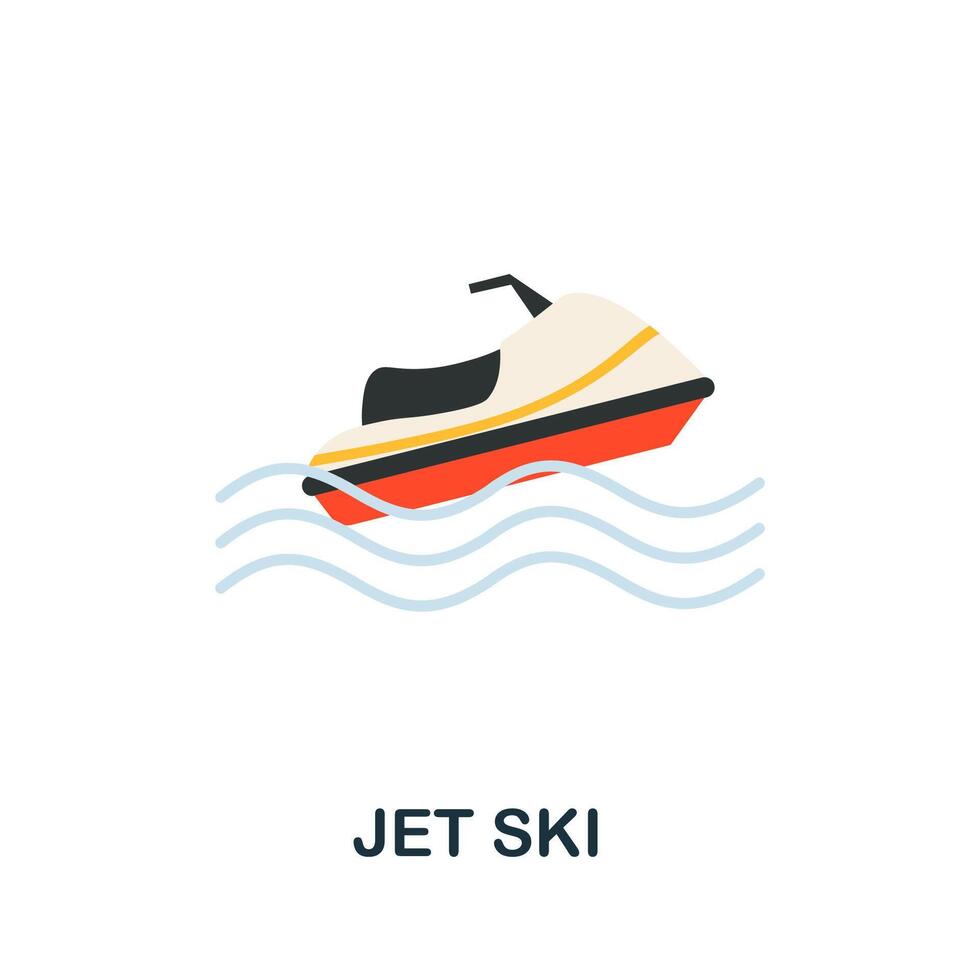 JET SKI