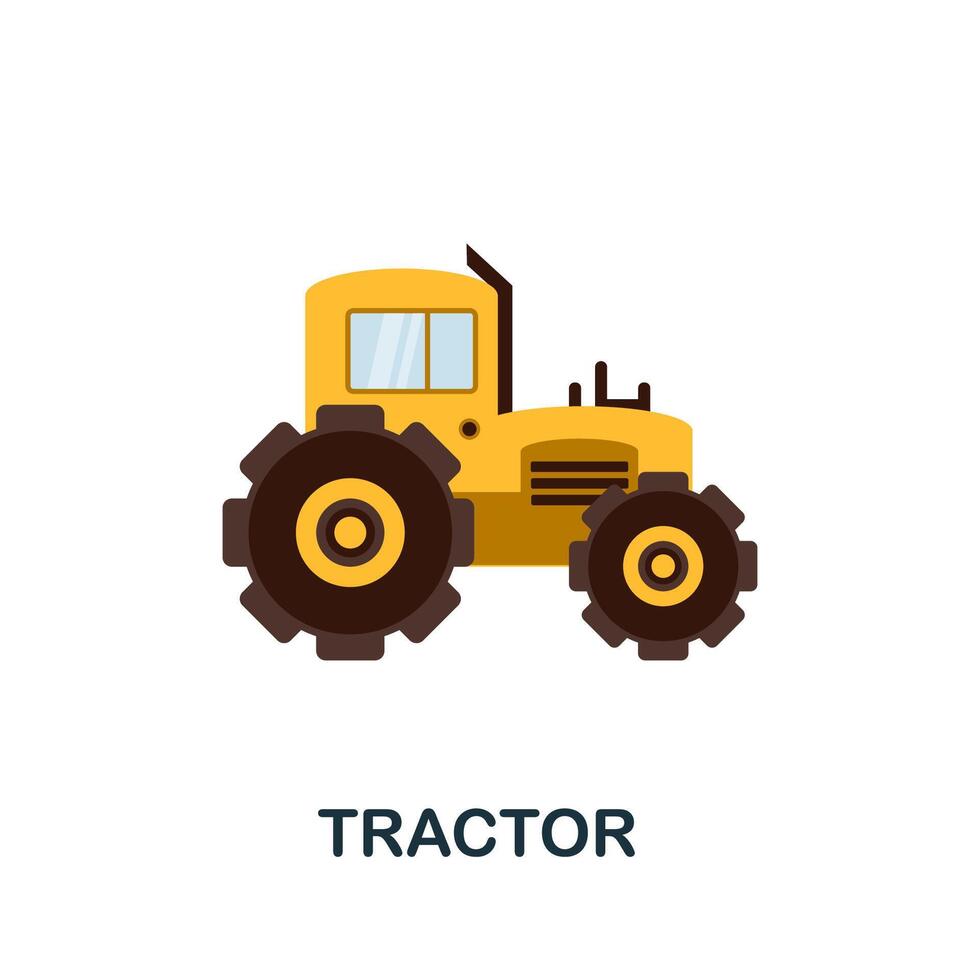 TRACTOR