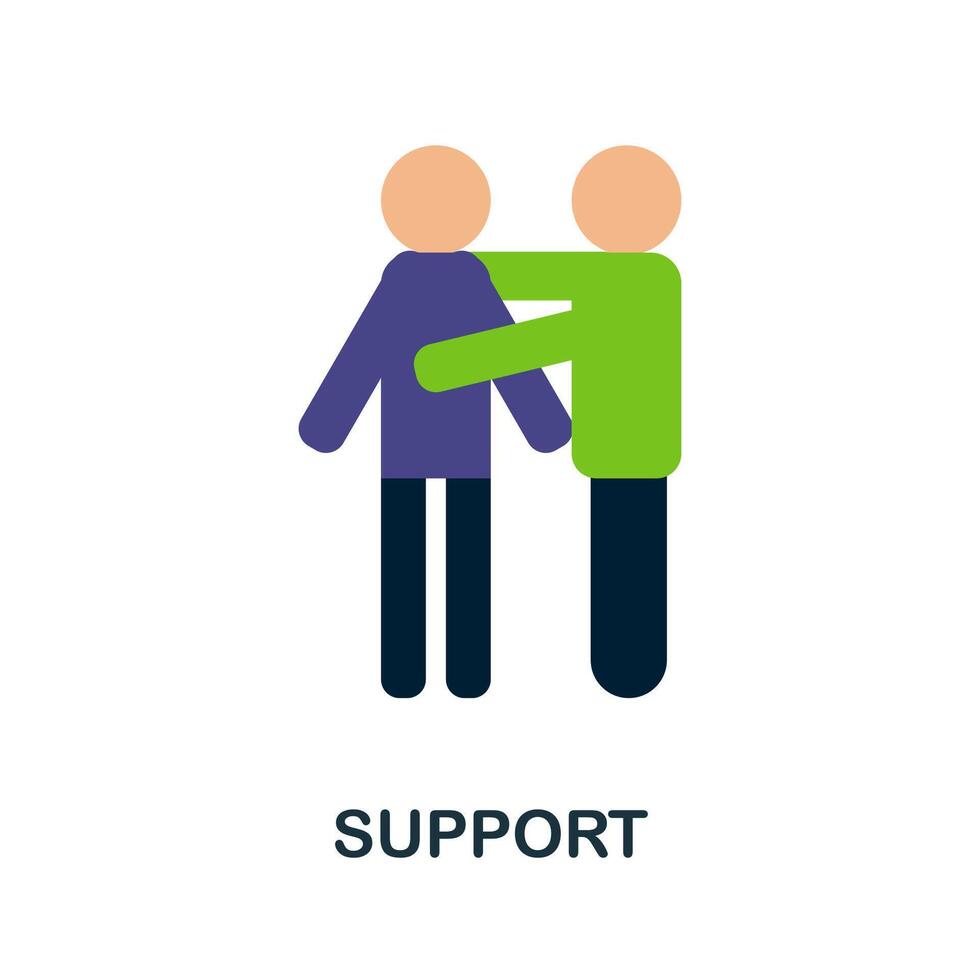 SUPPORT