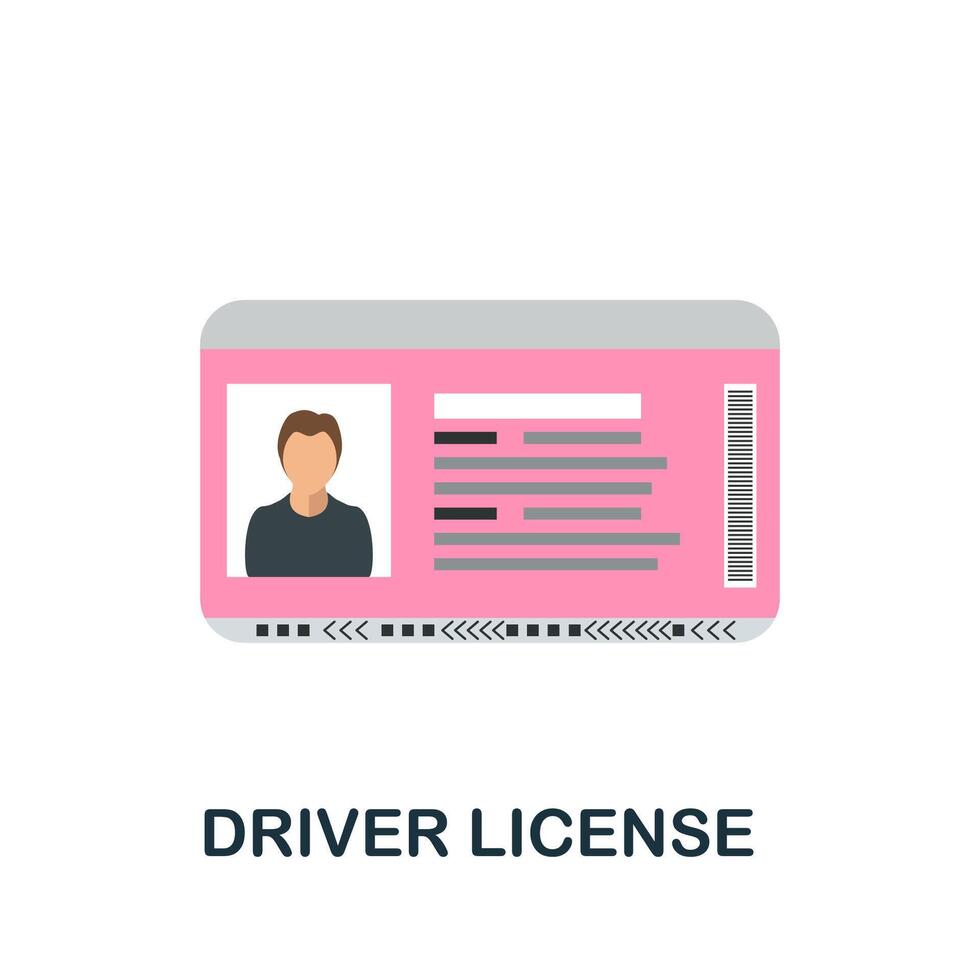 DRIVER LICENSE