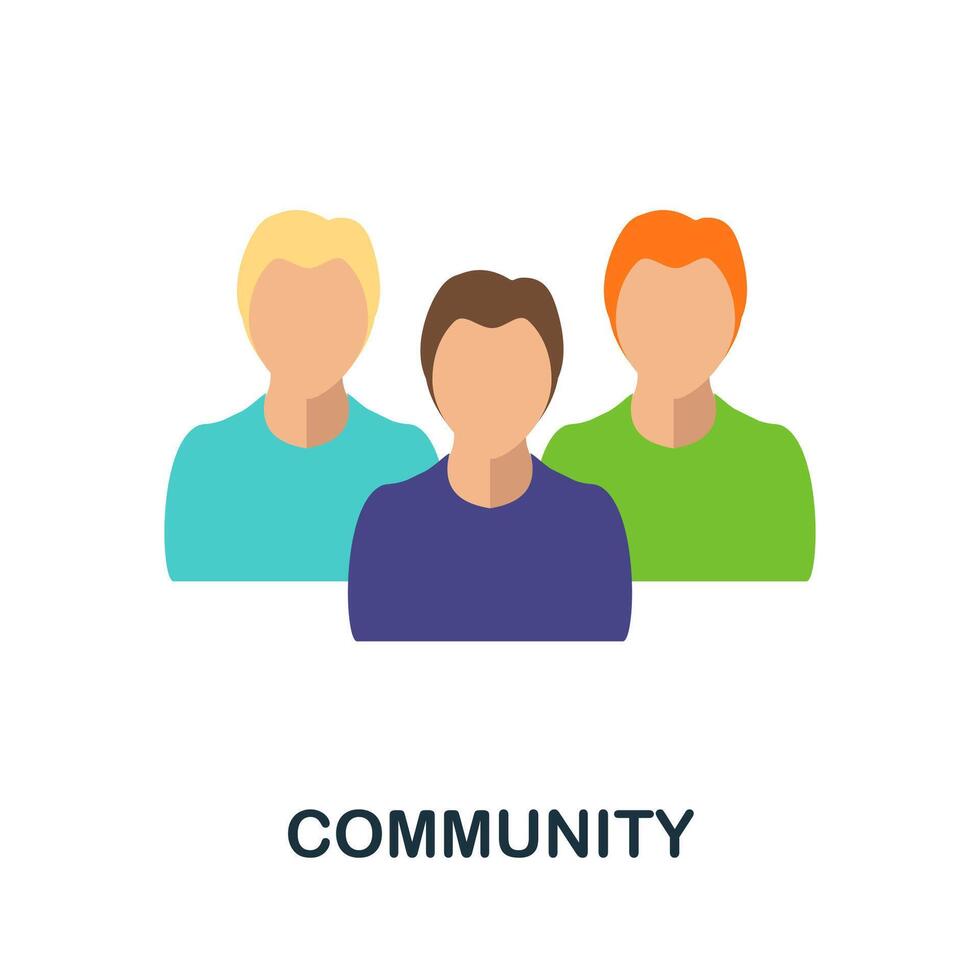 COMMUNITY