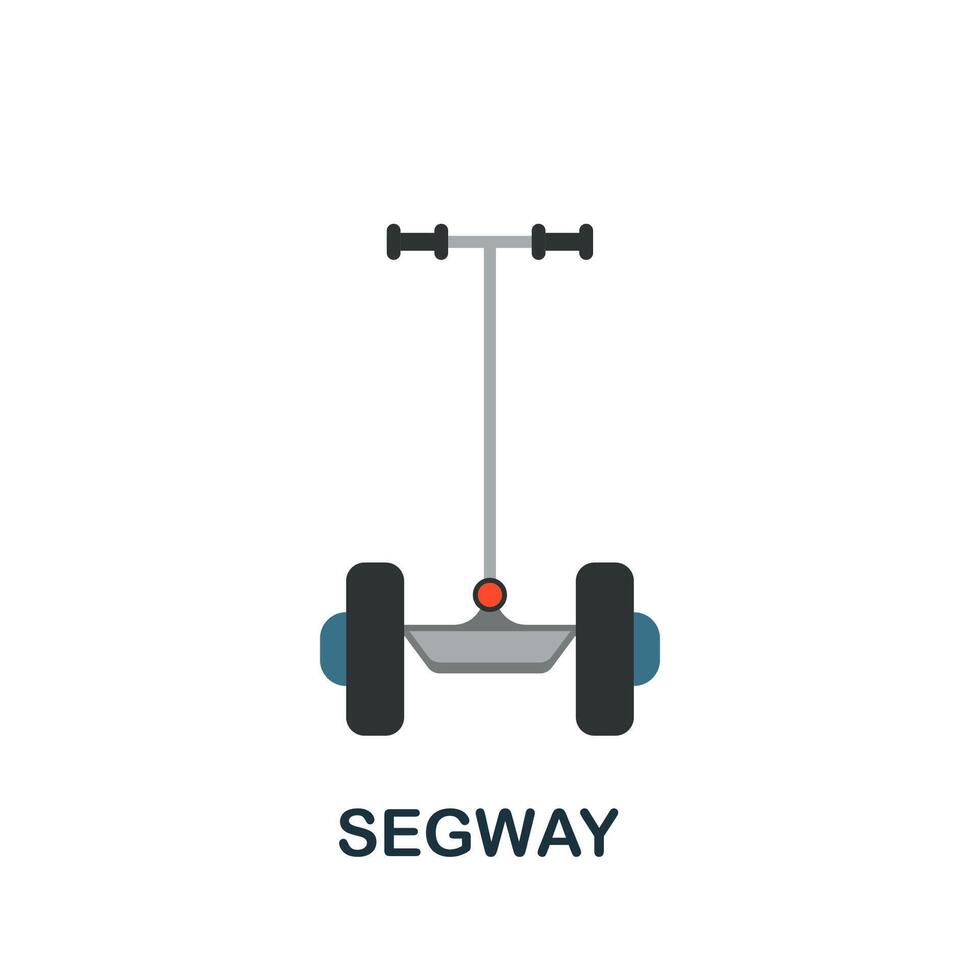 SEGWAY