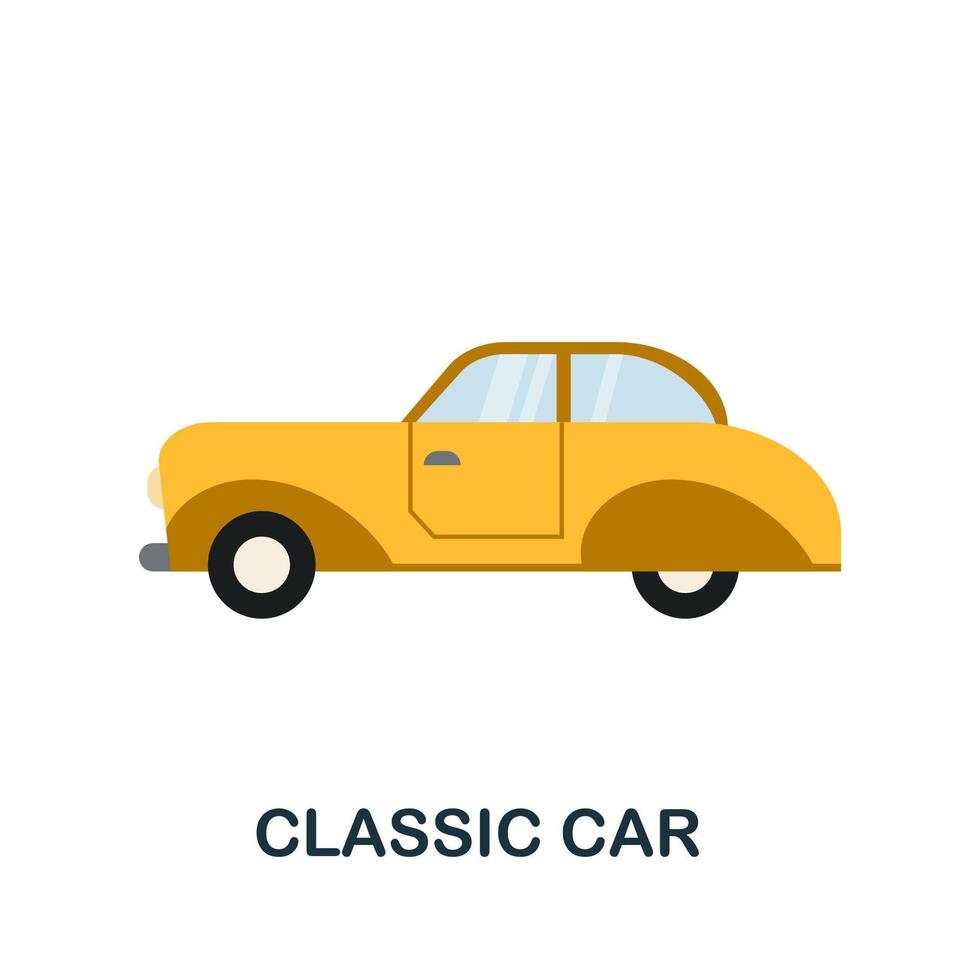 CLASSIC CAR