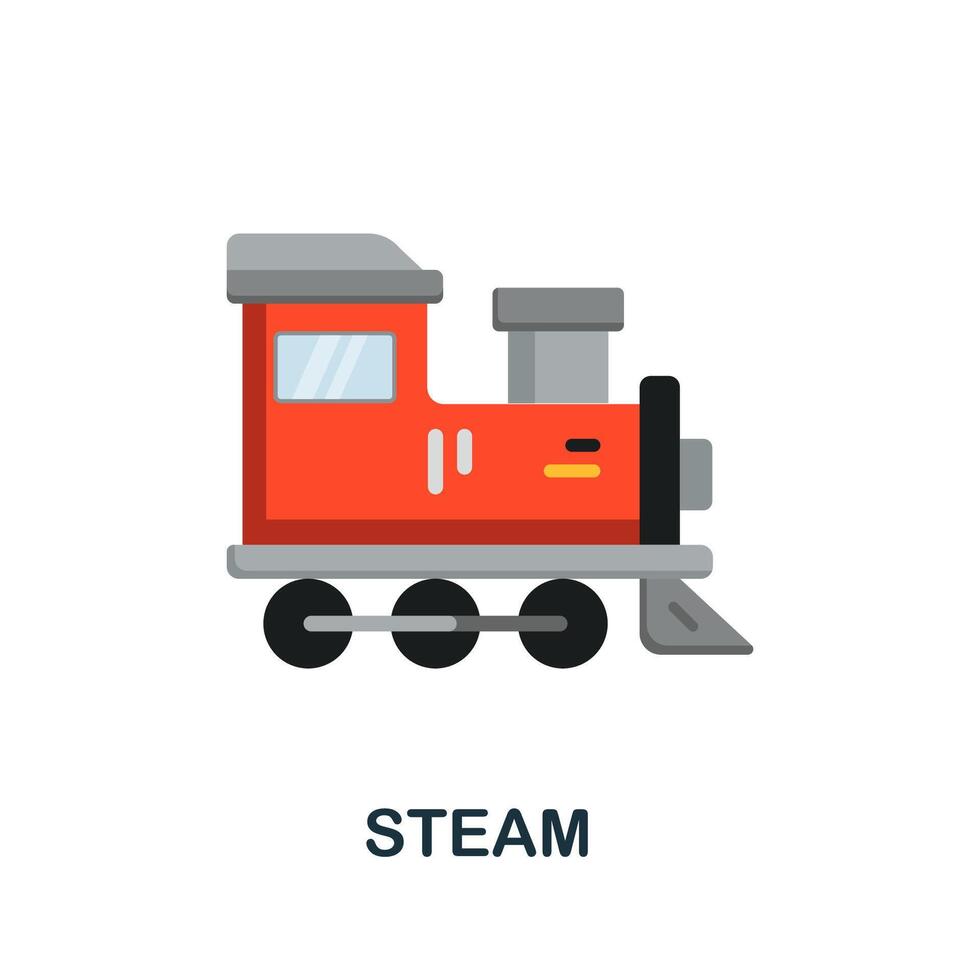 STEAM