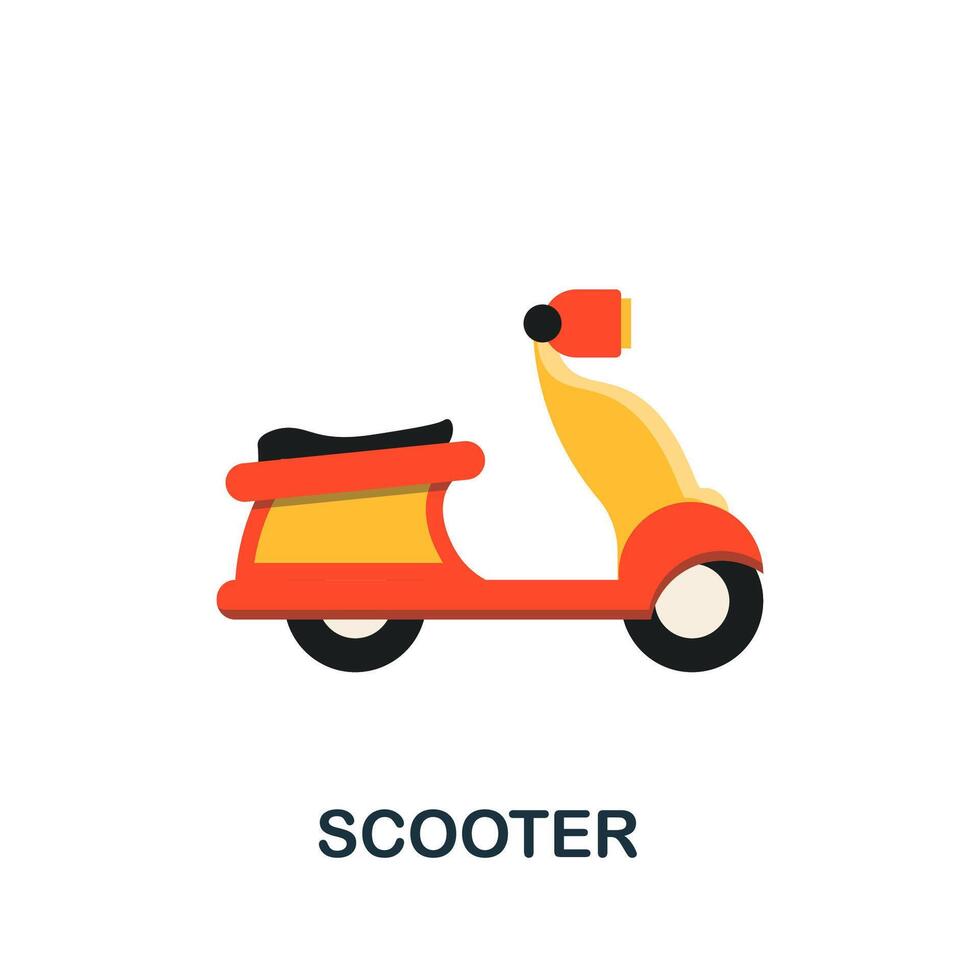 SCOOTER