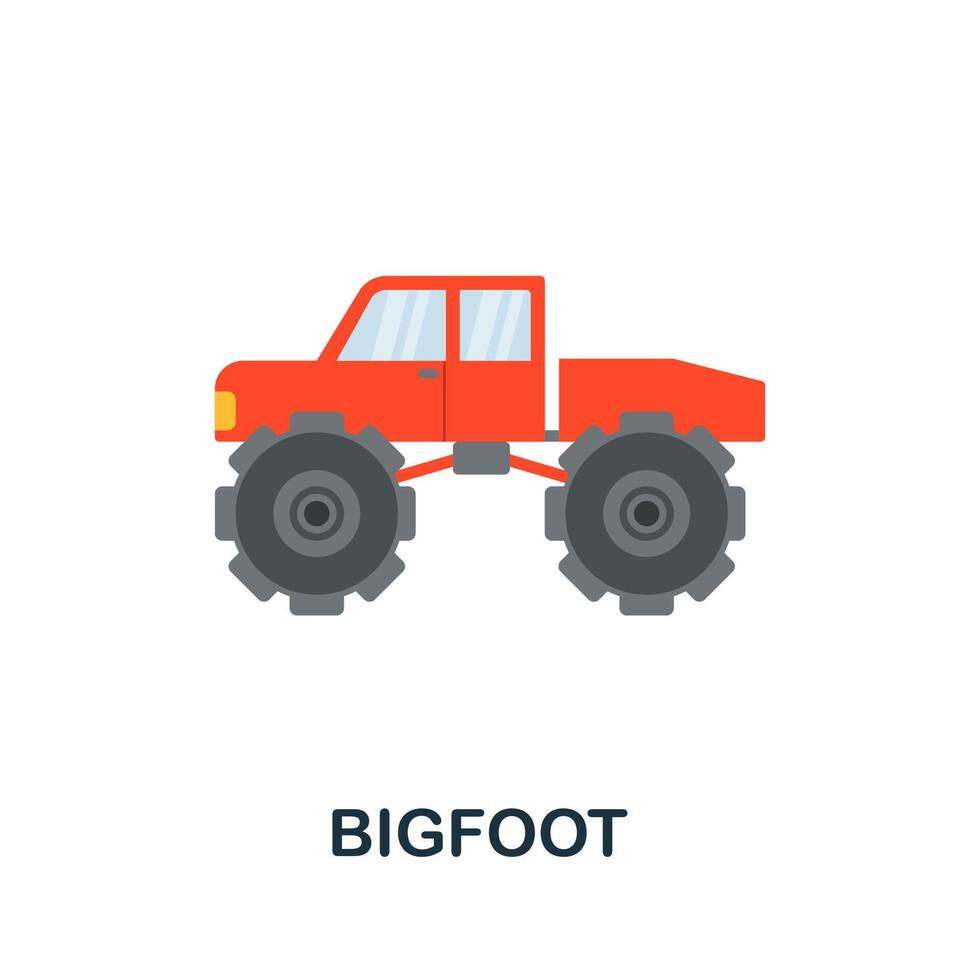 BIGFOOT