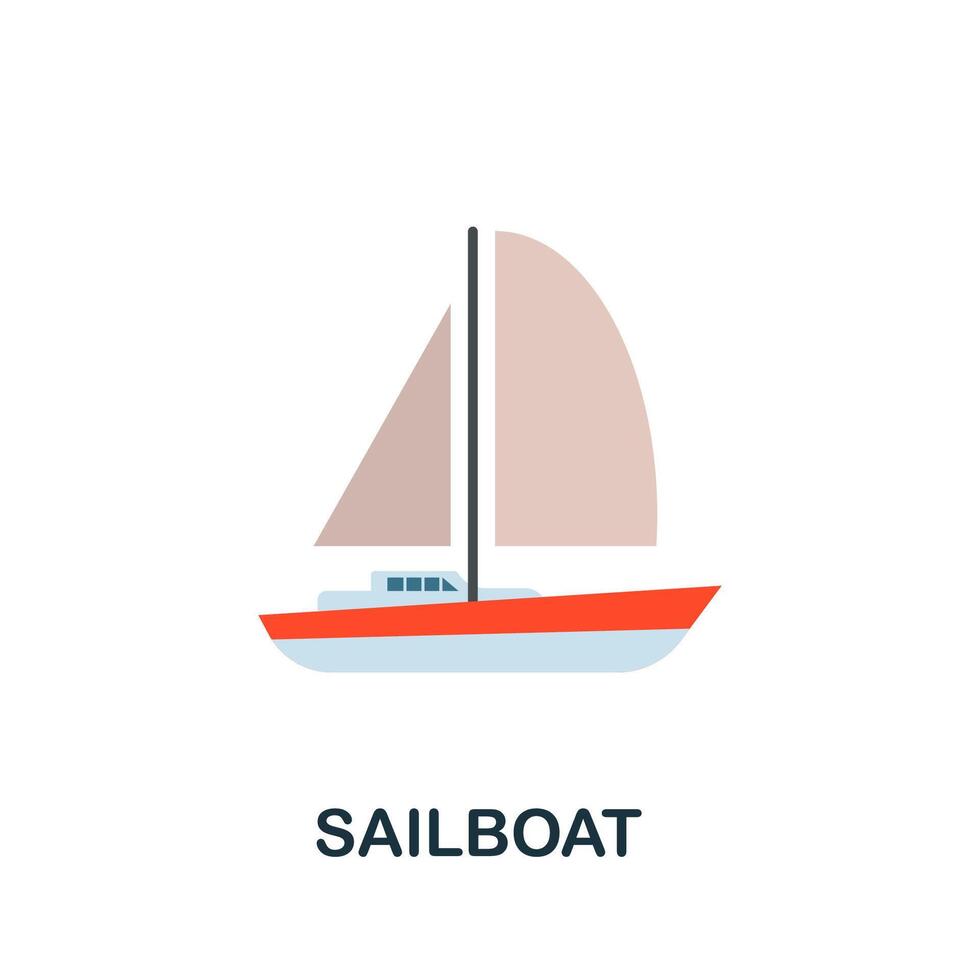 SAILBOAT