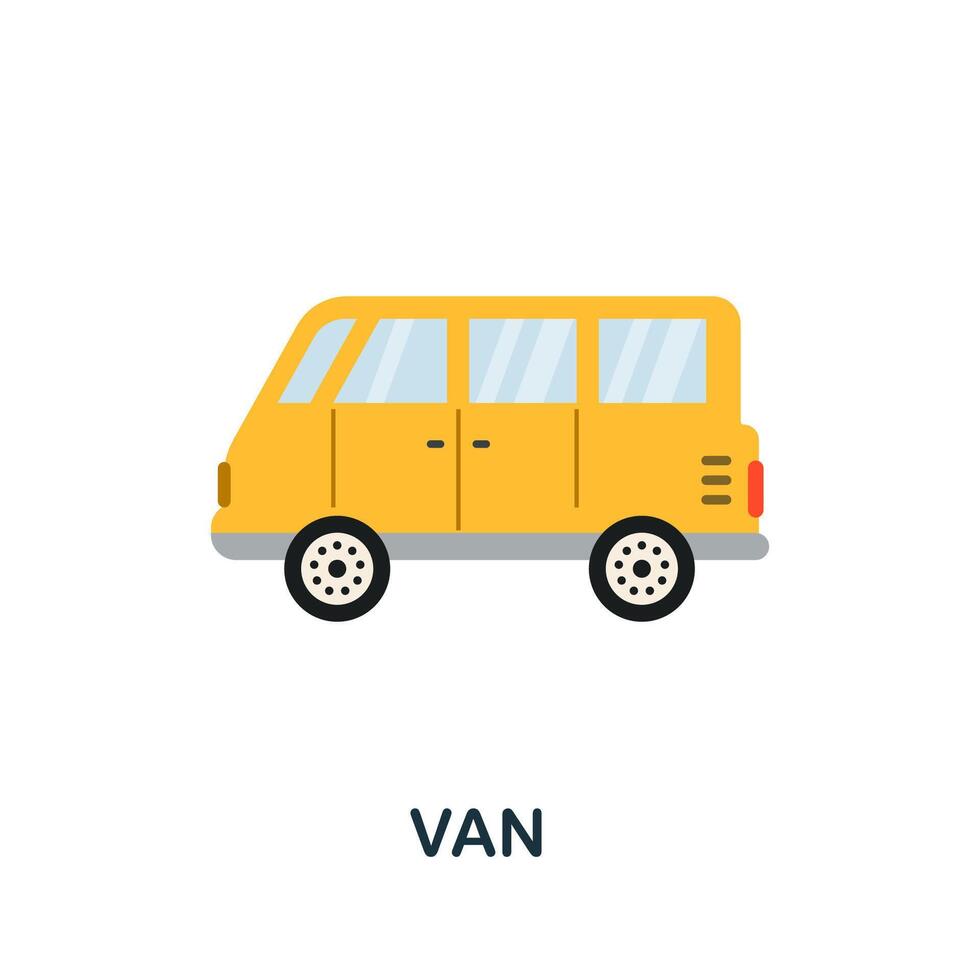 VAN