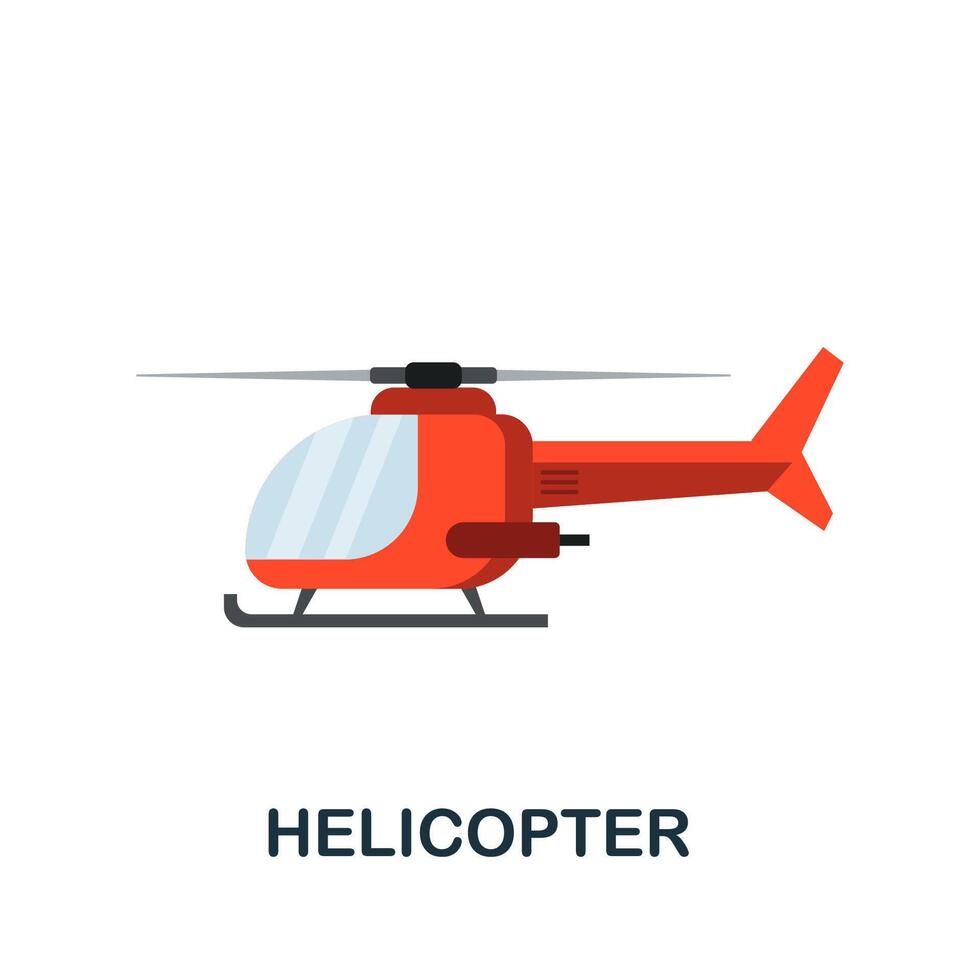 HELICOPTER