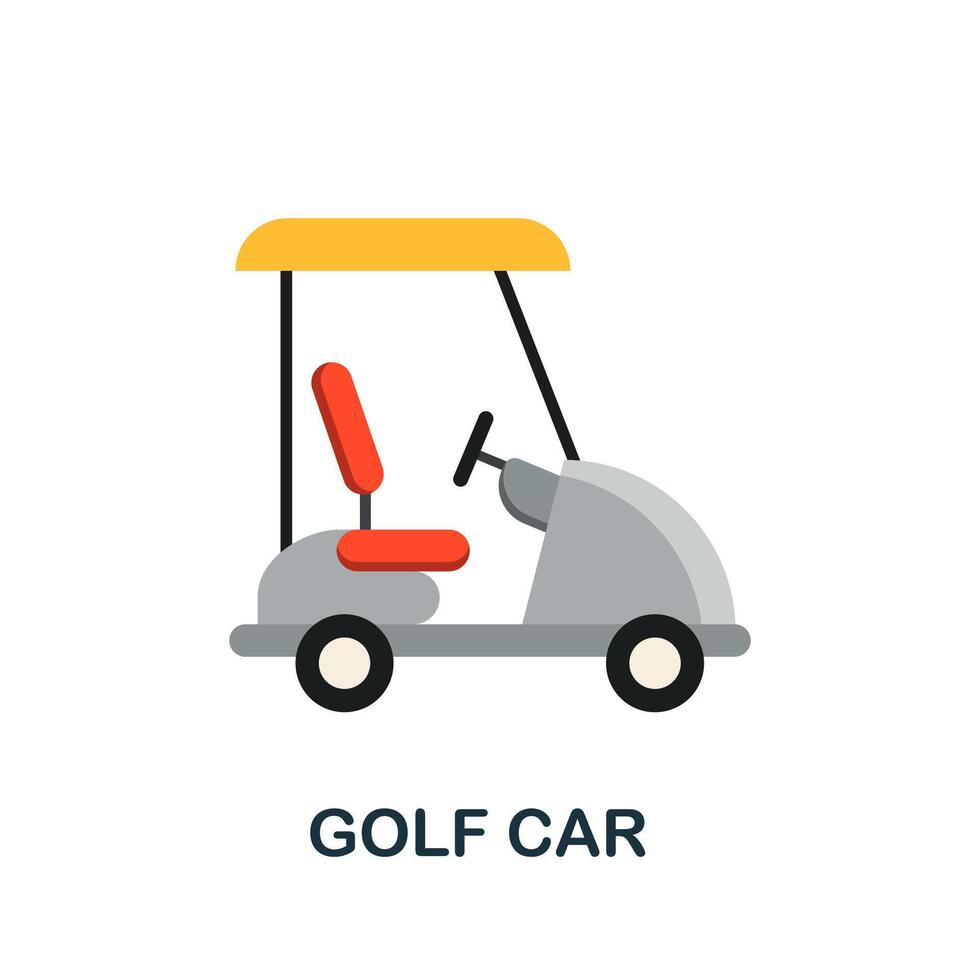 GOLF CAR