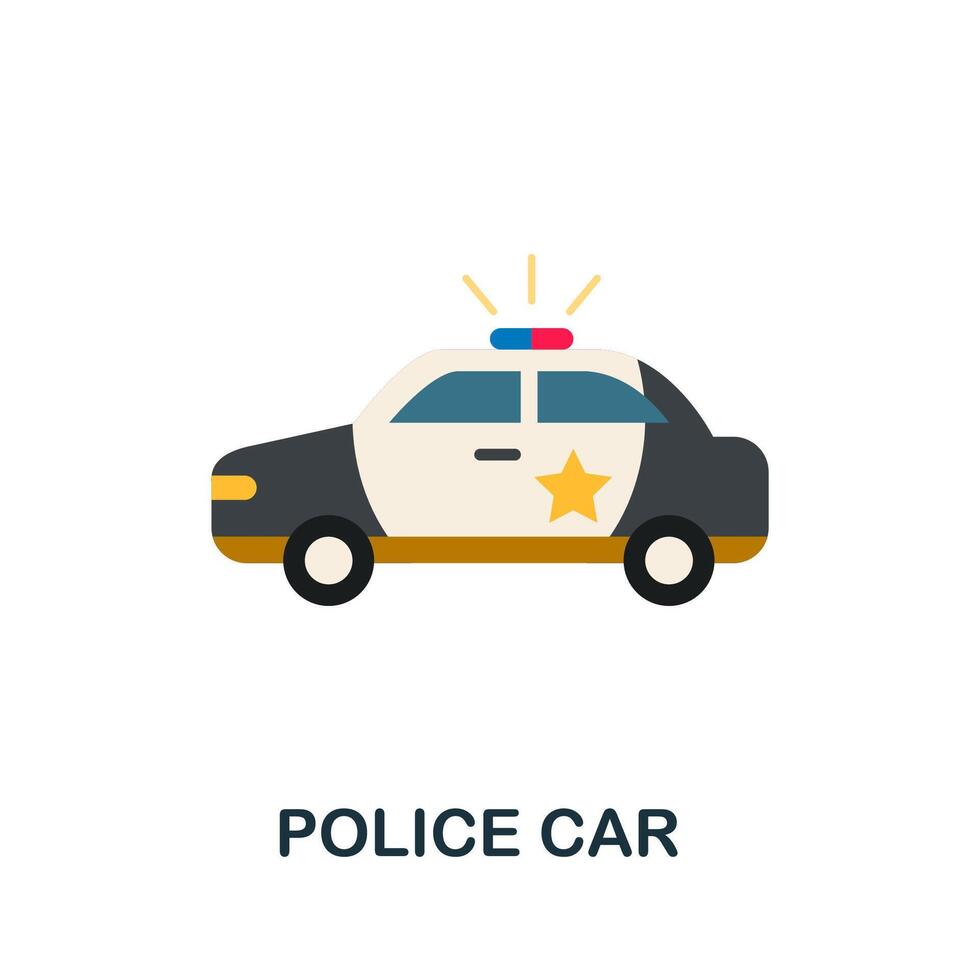 POLICE CAR