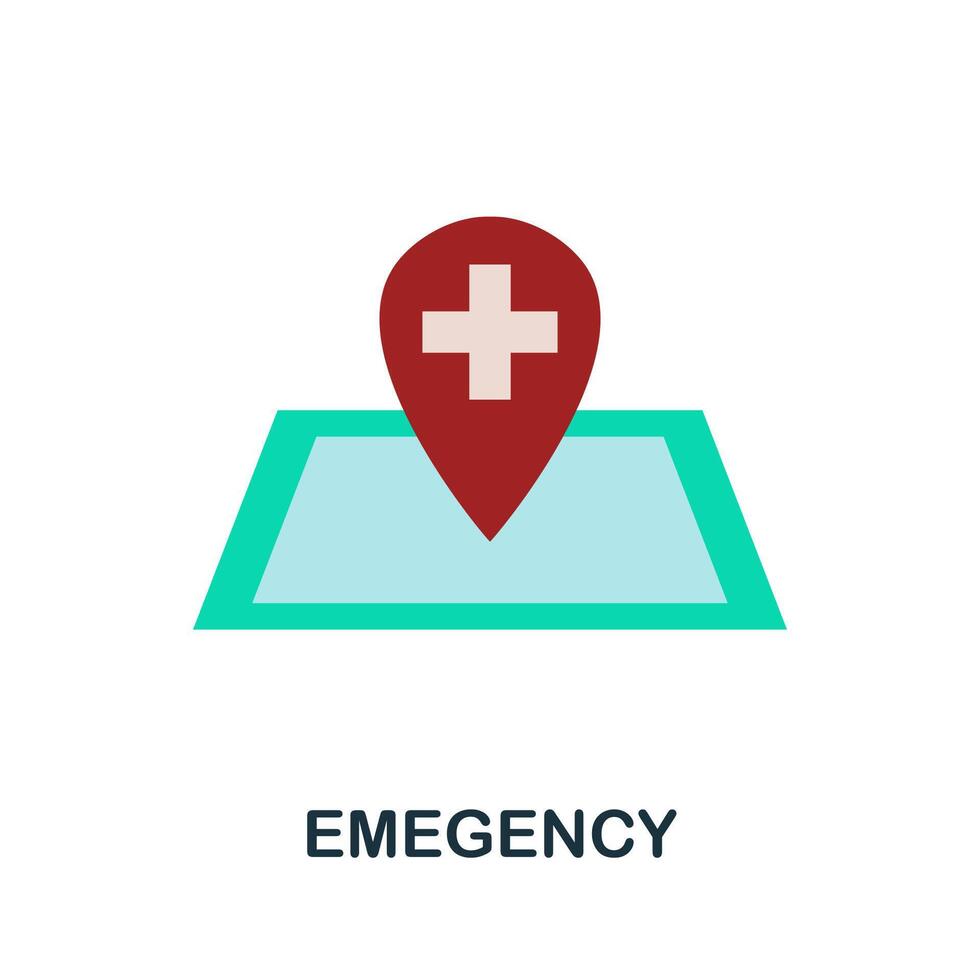 EMEGENCY