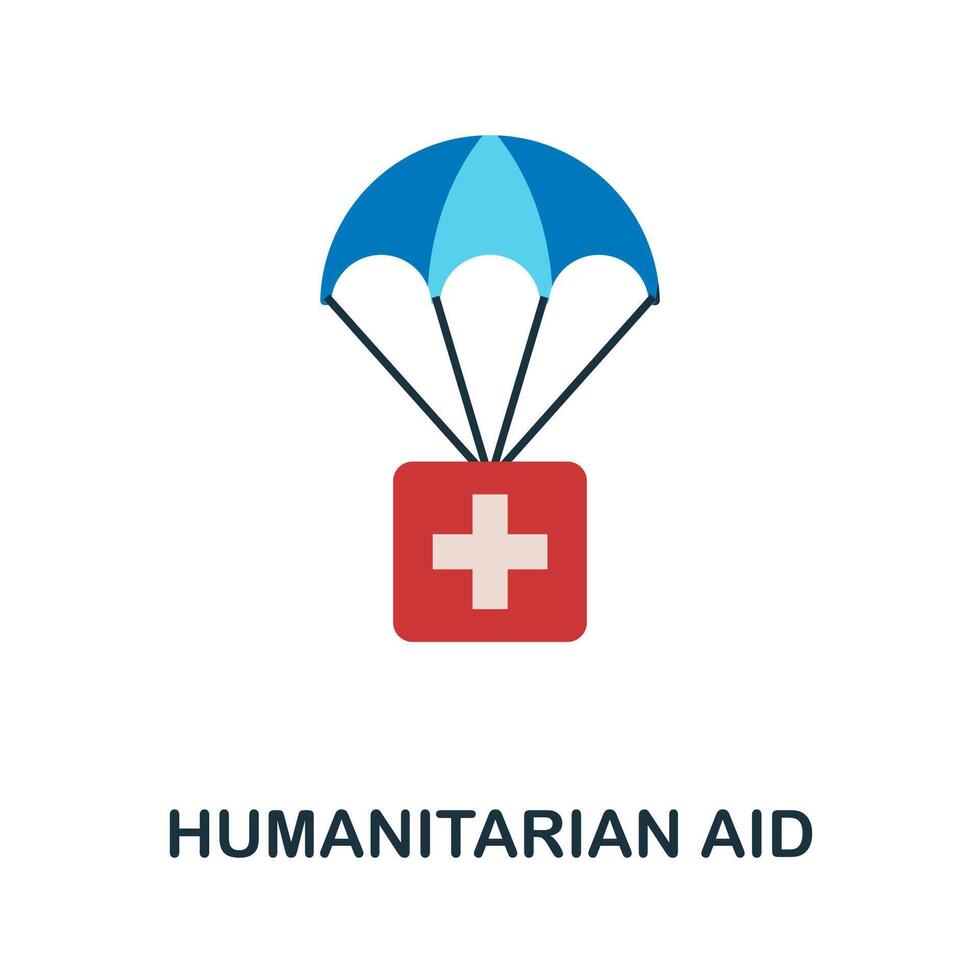 HUMANITARIAN AID